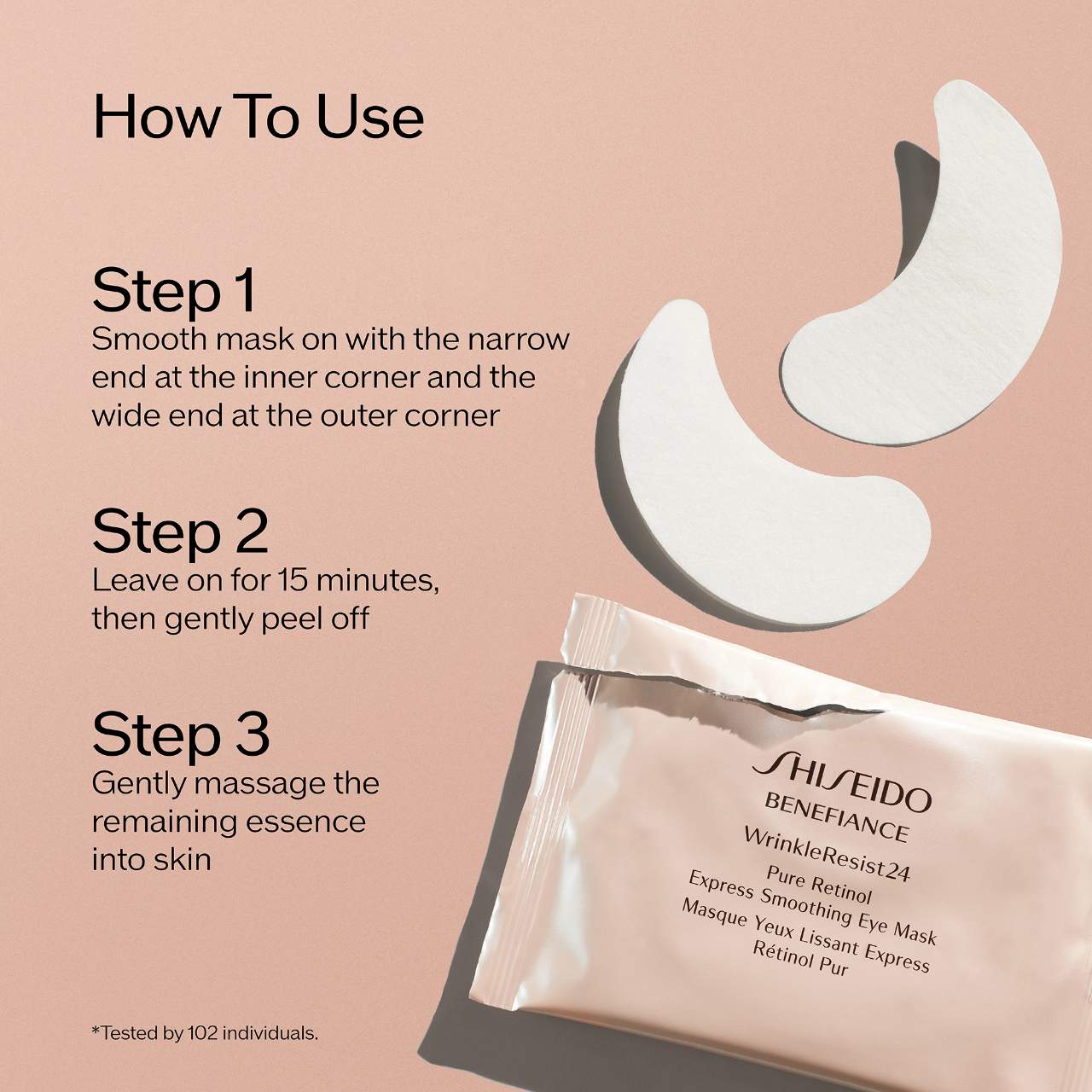 How To Use

Step 1
Smooth mask on with the narrow end at the inner corner and the wide end at the outer corner

Step 2
Leave on for 15 minutes, then gently peel off

Step 3
Gently massage the remaining essence into skin

*Tested by 102 individuals.

SHISEIDO
BENEFIANCE
WrinkleResist24
Pure Retinol
Express Smoothing Eye Mask
Masque Yeux Lissant Express
Rétinol Pur