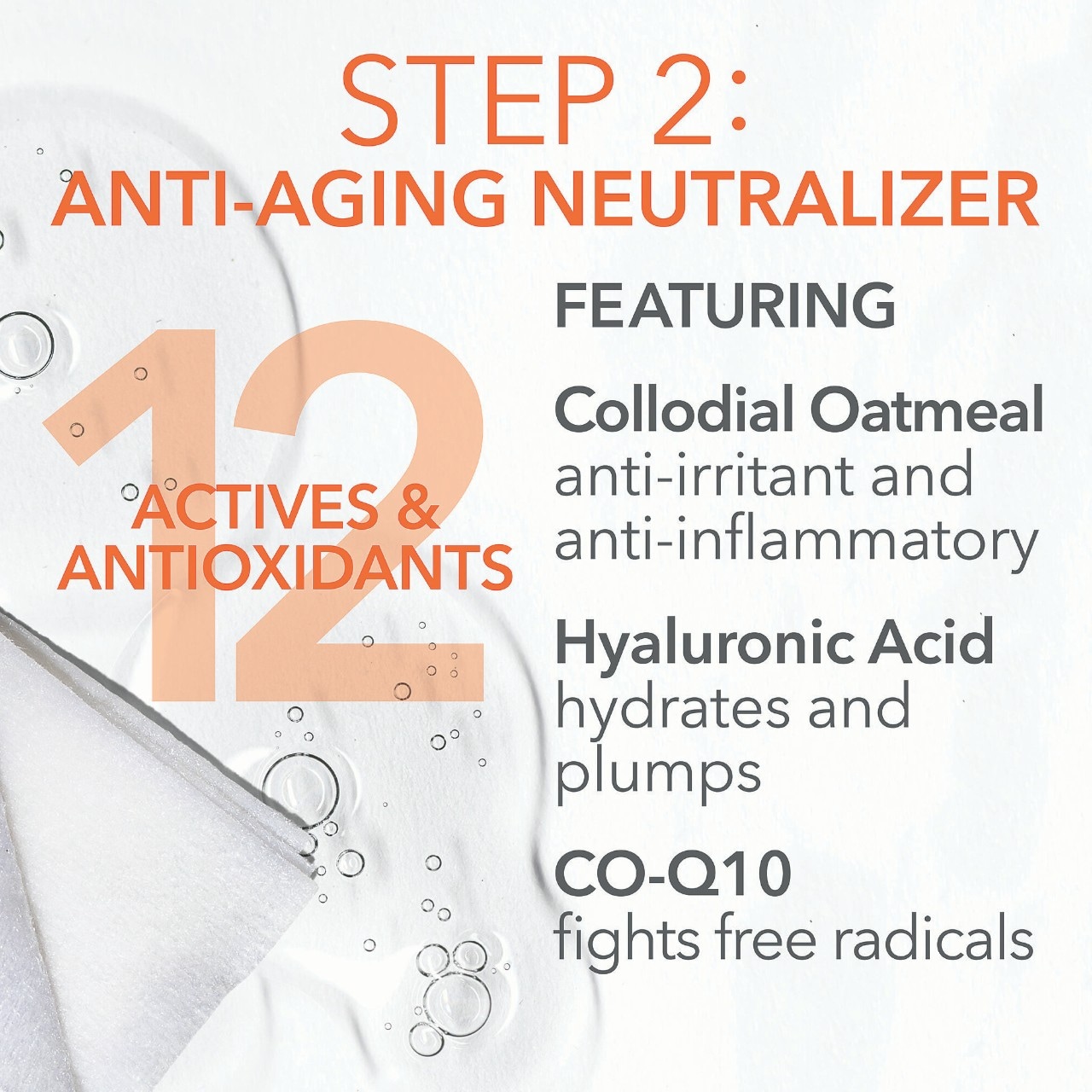 STEP 2:
ANTI-AGING NEUTRALIZER

12
ACTIVES &
ANTIOXIDANTS

FEATURING

Collodial Oatmeal
anti-irritant and anti-inflammatory

Hyaluronic Acid
hydrates and plumps

CO-Q10
fights free radicals