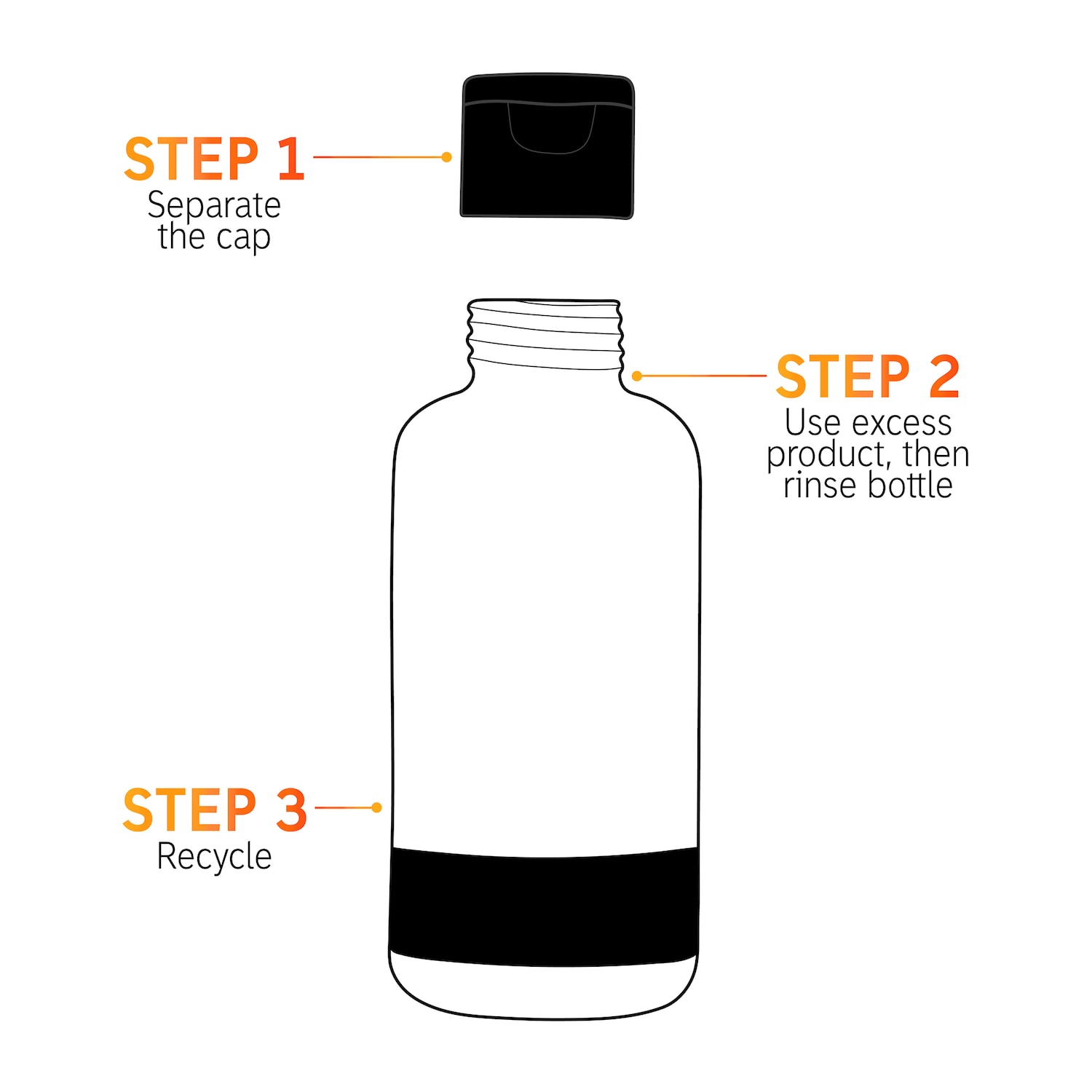 STEP 1
Separate the cap

STEP 2
Use excess product, then rinse bottle

STEP 3
Recycle