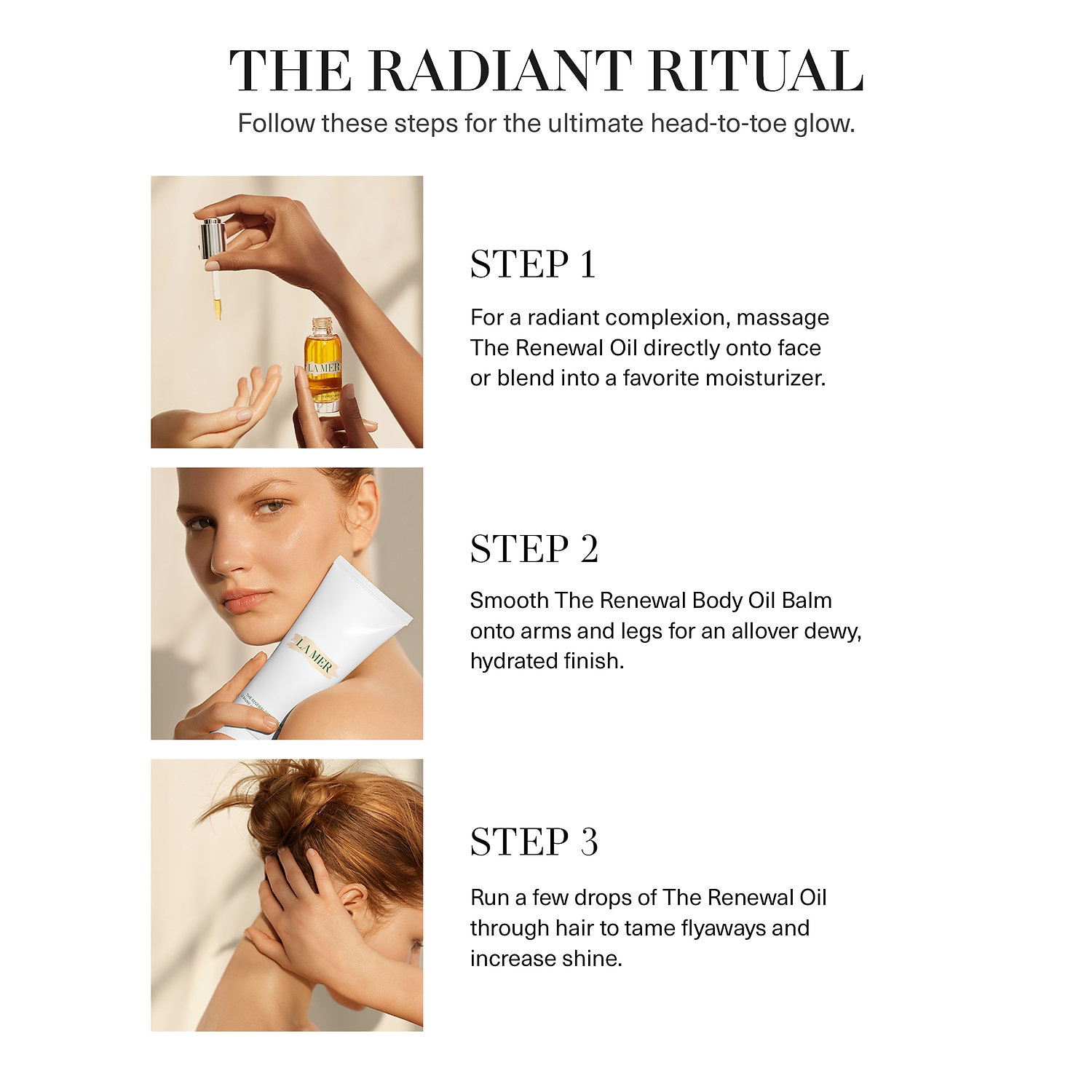 THE RADIANT RITUAL
Follow these steps for the ultimate head-to-toe glow.

LA MER

STEP 1
For a radiant complexion, massage The Renewal Oil directly onto face or blend into a favorite moisturizer.

LA MER

STEP 2
Smooth The Renewal Body Oil Balm onto arms and legs for an allover dewy, hydrated finish.

STEP 3
Run a few drops of The Renewal Oil through hair to tame flyaways and increase shine.