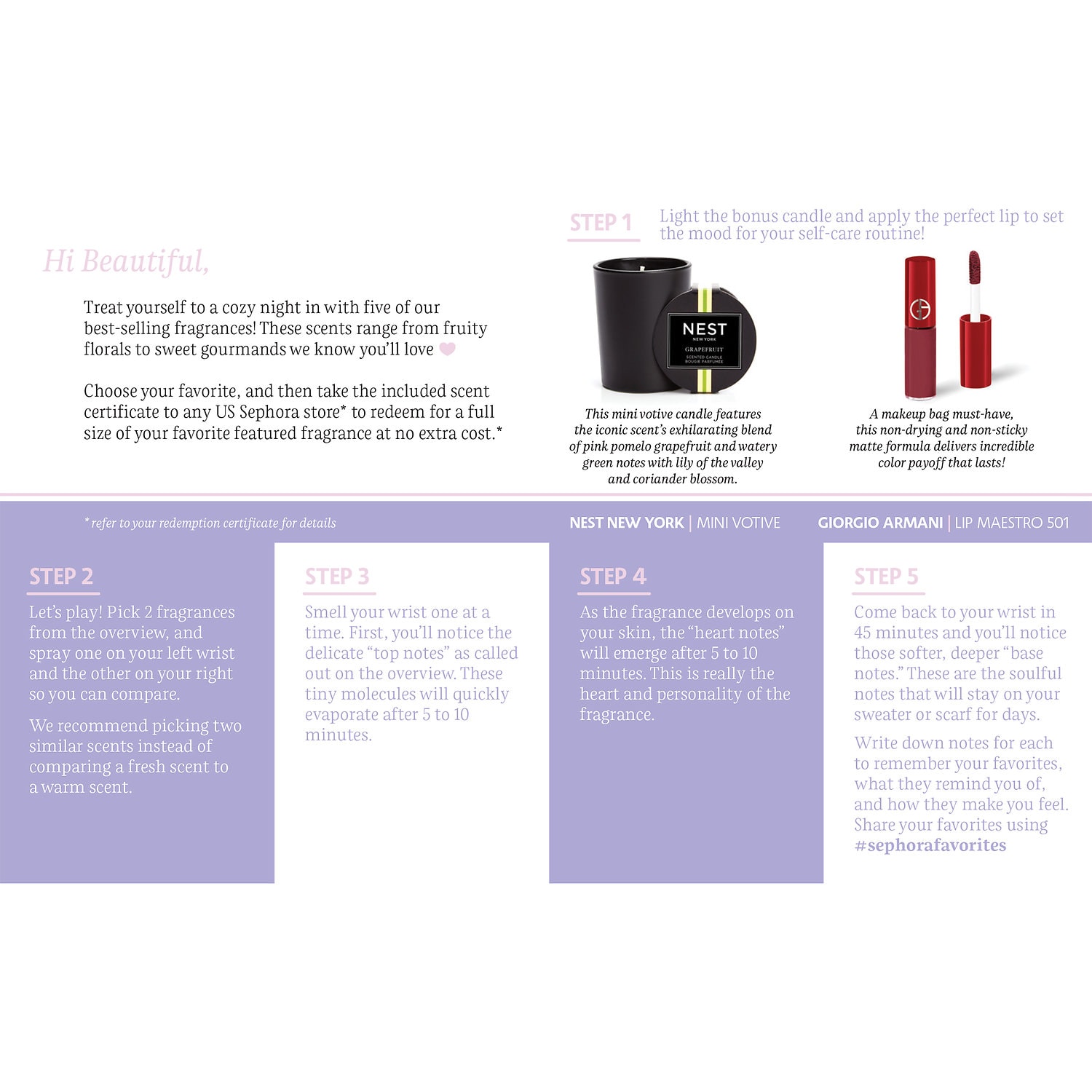 Hi Beautiful,

Treat yourself to a cozy night in with five of our best-selling fragrances! These scents range from fruity florals to sweet gourmands we know you'll love

Choose your favorite, and then take the included scent certificate to any US Sephora store* to redeem for a full size of your favorite featured fragrance at no extra cost.*

STEP 1 Light the bonus candle and apply the perfect lip to set the mood for your self-care routine!

NEST NEW YORK GRAPEFRUIT SCENTED CANDLE BOUGIE PARFUMÉE

This mini votive candle features the iconic scent's exhilarating blend of pink pomelo grapefruit and watery green notes with lily of the valley and coriander blossom.

A makeup bag must-have, this non-drying and non-sticky matte formula delivers incredible color payoff that lasts!

* refer to your redemption certificate for details

NEST NEW YORK | MINI VOTIVE

GIORGIO ARMANI | LIP MAESTRO 501

STEP 2
Let's play! Pick 2 fragrances from the overview, and spray one on your left wrist and the other on your right so you can compare.

We recommend picking two similar scents instead of comparing a fresh scent to a warm scent.

STEP 3
Smell your wrist one at a time. First, you'll notice the delicate "top notes" as called out on the overview. These tiny molecules will quickly evaporate after 5 to 10 minutes.

STEP 4
As the fragrance develops on your skin, the "heart notes" will emerge after 5 to 10 minutes. This is really the heart and personality of the fragrance.

STEP 5
Come back to your wrist in 45 minutes and you'll notice those softer, deeper "base notes." These are the soulful notes that will stay on your sweater or scarf for days.

Write down notes for each to remember your favorites, what they remind you of, and how they make you feel. Share your favorites using #sephorafavorites