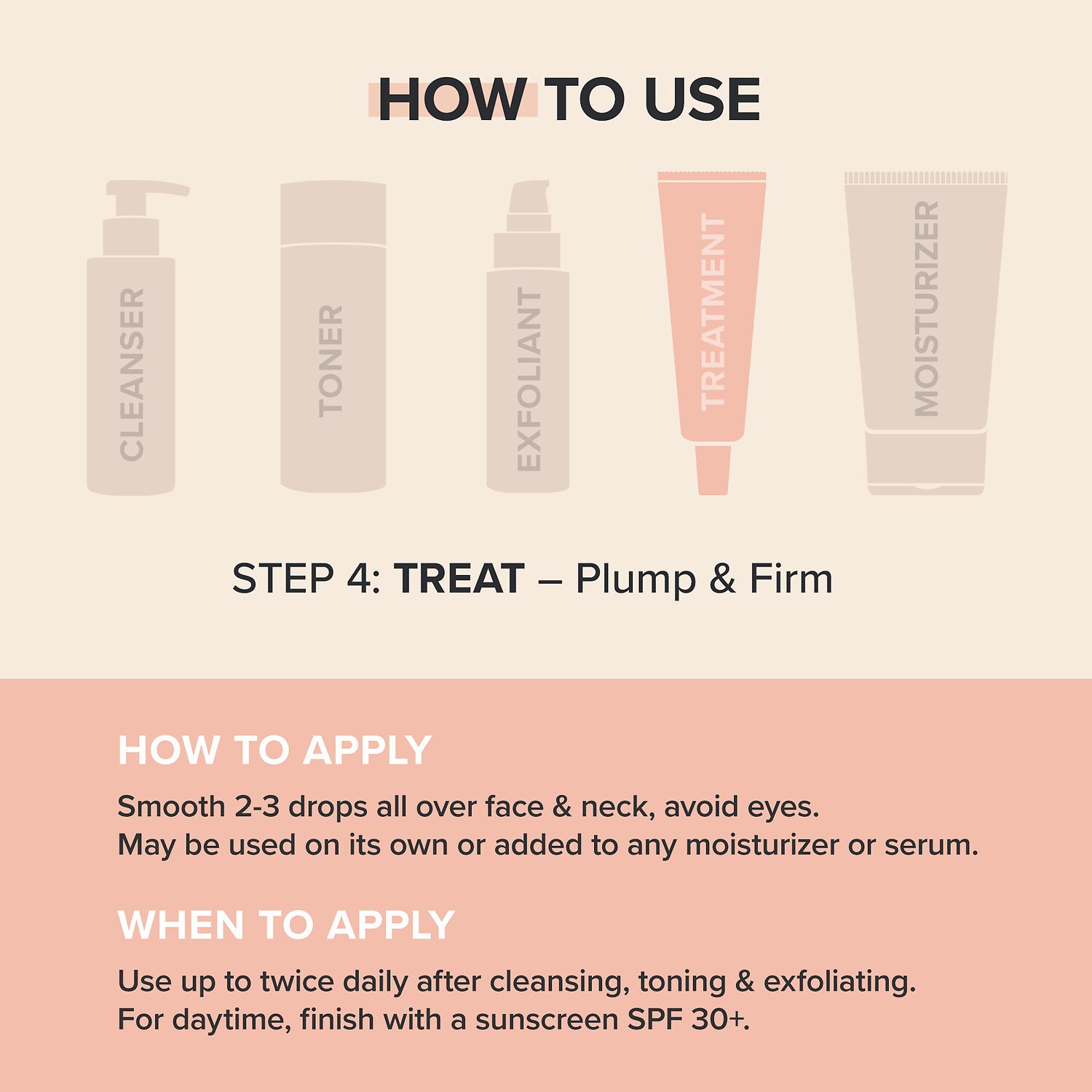 HOW TO USE

CLEANSER

TONER

EXFOLIANT

TREATMENT

MOISTURIZER

STEP 4: TREAT – Plump & Firm

HOW TO APPLY

Smooth 2-3 drops all over face & neck, avoid eyes.
May be used on its own or added to any moisturizer or serum.

WHEN TO APPLY

Use up to twice daily after cleansing, toning & exfoliating.
For daytime, finish with a sunscreen SPF 30+.