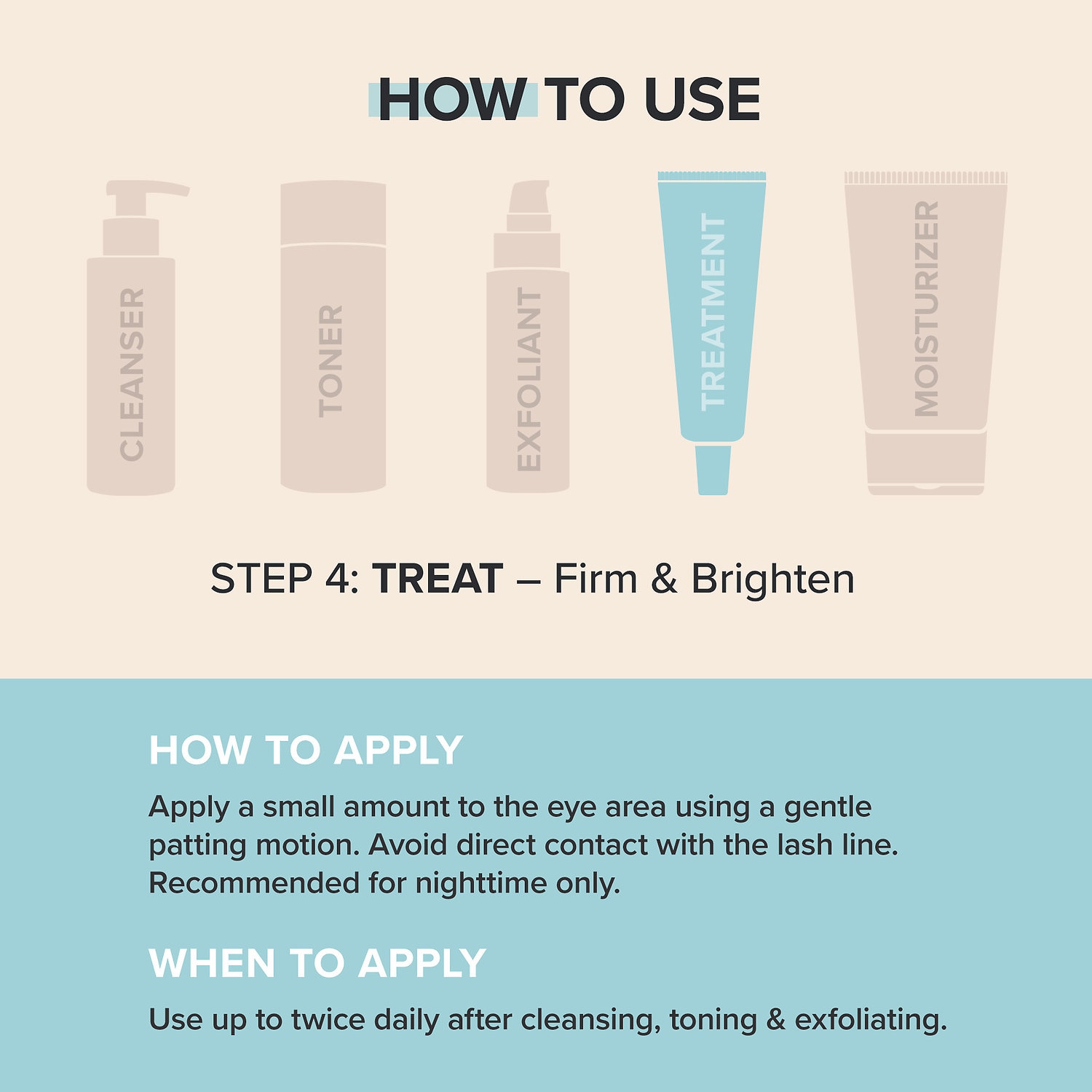 HOW TO USE

CLEANSER

TONER

EXFOLIANT

TREATMENT

MOISTURIZER

STEP 4: TREAT – Firm & Brighten

HOW TO APPLY

Apply a small amount to the eye area using a gentle patting motion. Avoid direct contact with the lash line. Recommended for nighttime only.

WHEN TO APPLY

Use up to twice daily after cleansing, toning & exfoliating.