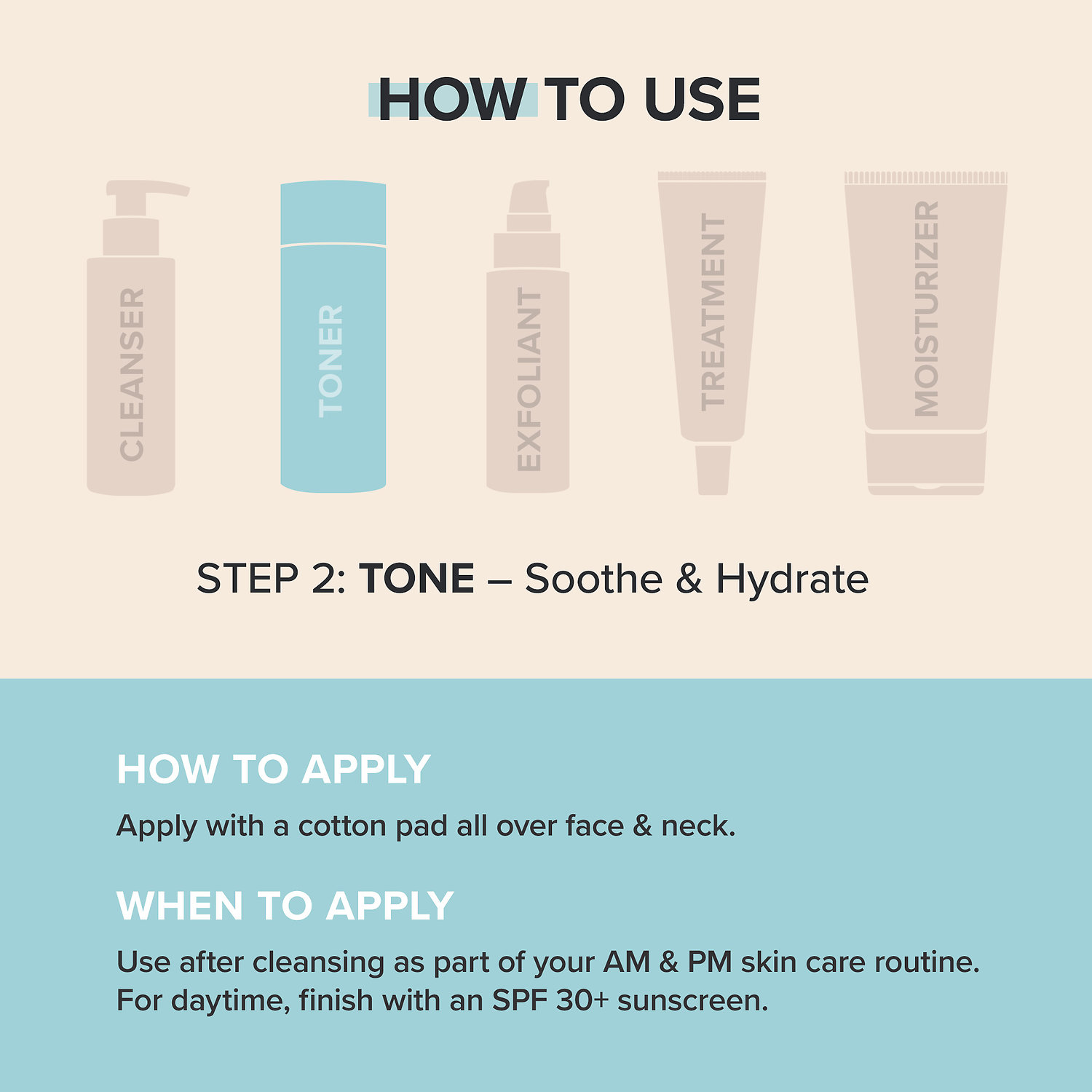 HOW TO USE

CLEANSER

TONER

EXFOLIANT

TREATMENT

MOISTURIZER

STEP 2: TONE – Soothe & Hydrate

HOW TO APPLY

Apply with a cotton pad all over face & neck.

WHEN TO APPLY

Use after cleansing as part of your AM & PM skin care routine. For daytime, finish with an SPF 30+ sunscreen.