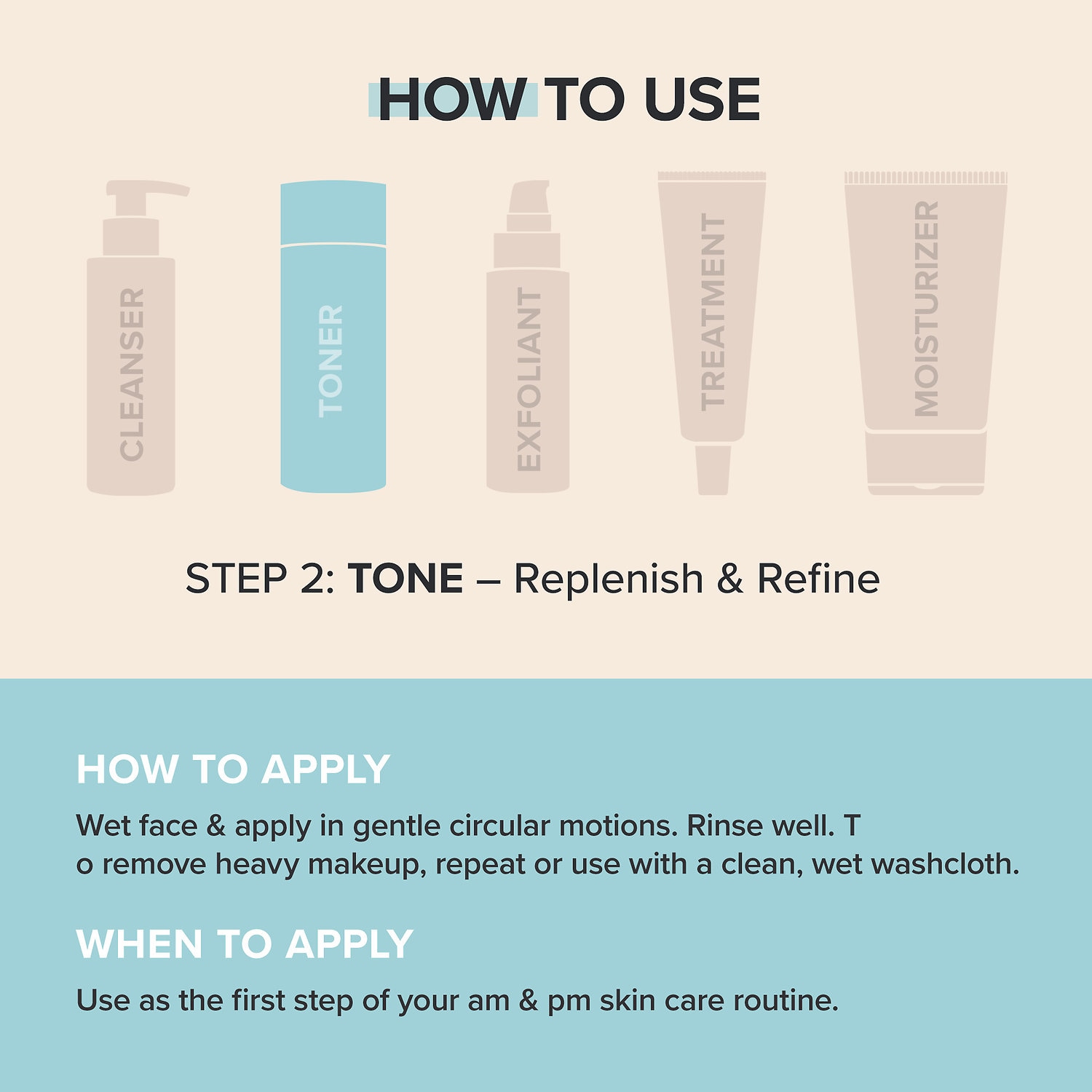 HOW TO USE

CLEANSER

TONER

EXFOLIANT

TREATMENT

MOISTURIZER

STEP 2: TONE – Replenish & Refine

HOW TO APPLY

Wet face & apply in gentle circular motions. Rinse well. T o remove heavy makeup, repeat or use with a clean, wet washcloth.

WHEN TO APPLY

Use as the first step of your am & pm skin care routine.