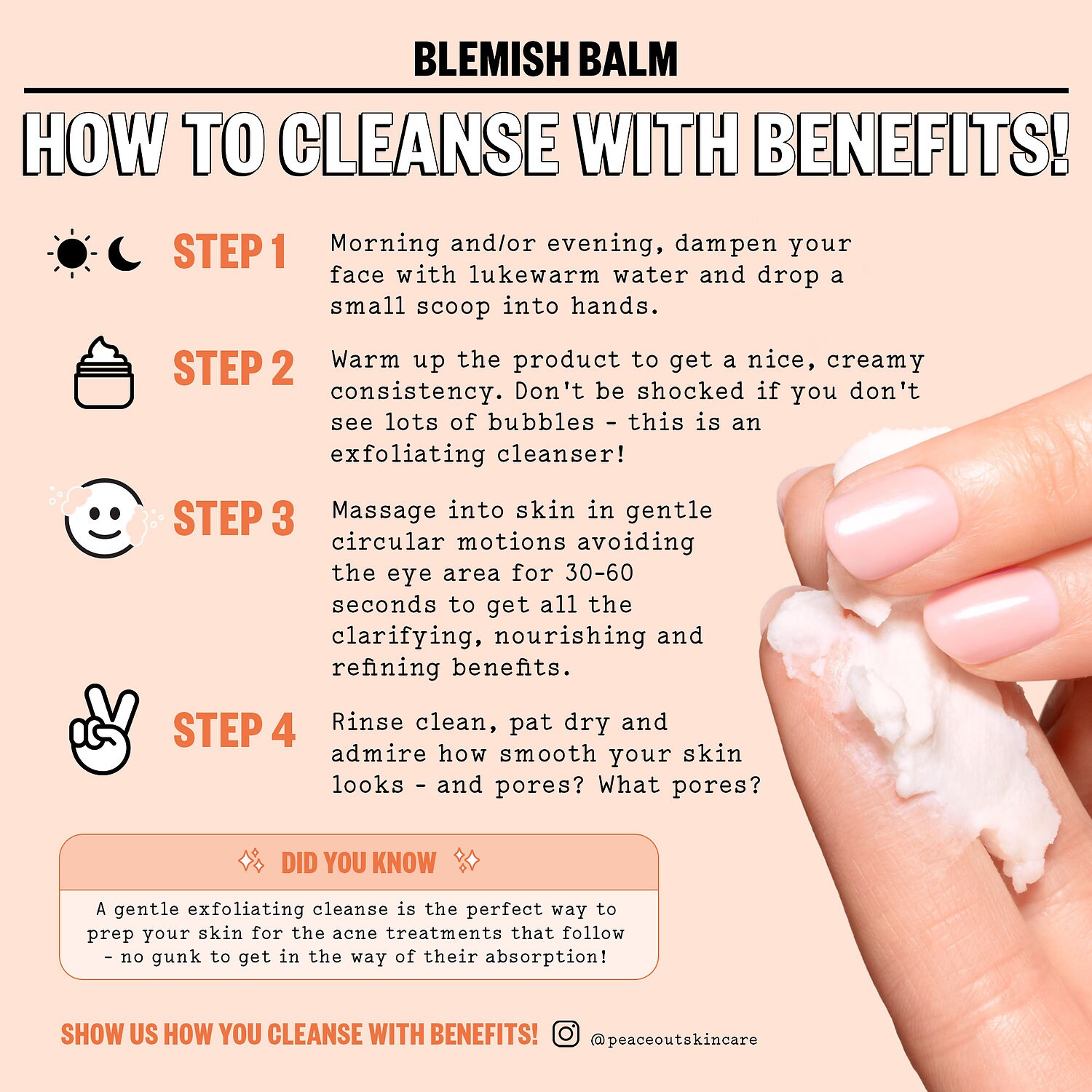 BLEMISH BALM

HOW TO CLEANSE WITH BENEFITS!

STEP 1 Morning and/or evening, dampen your face with lukewarm water and drop a small scoop into hands.

STEP 2 Warm up the product to get a nice, creamy consistency. Don't be shocked if you don't see lots of bubbles - this is an exfoliating cleanser!

STEP 3 Massage into skin in gentle circular motions avoiding the eye area for 30-60 seconds to get all the clarifying, nourishing and refining benefits.

STEP 4 Rinse clean, pat dry and admire how smooth your skin looks - and pores? What pores?

DID YOU KNOW

A gentle exfoliating cleanse is the perfect way to prep your skin for the acne treatments that follow - no gunk to get in the way of their absorption!

SHOW US HOW YOU CLEANSE WITH BENEFITS! @peaceoutskincare