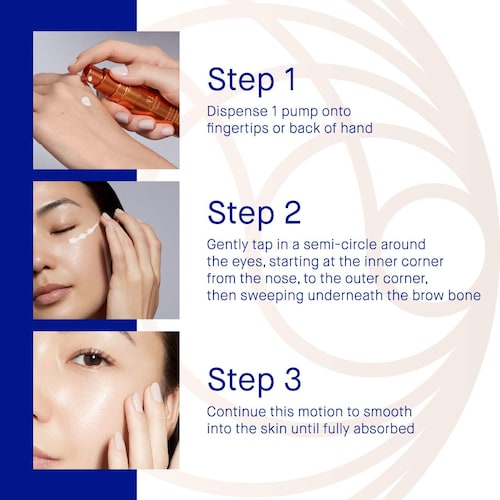 Step 1
Dispense 1 pump onto fingertips or back of hand

Step 2
Gently tap in a semi-circle around the eyes, starting at the inner corner from the nose, to the outer corner, then sweeping underneath the brow bone

Step 3
Continue this motion to smooth into the skin until fully absorbed