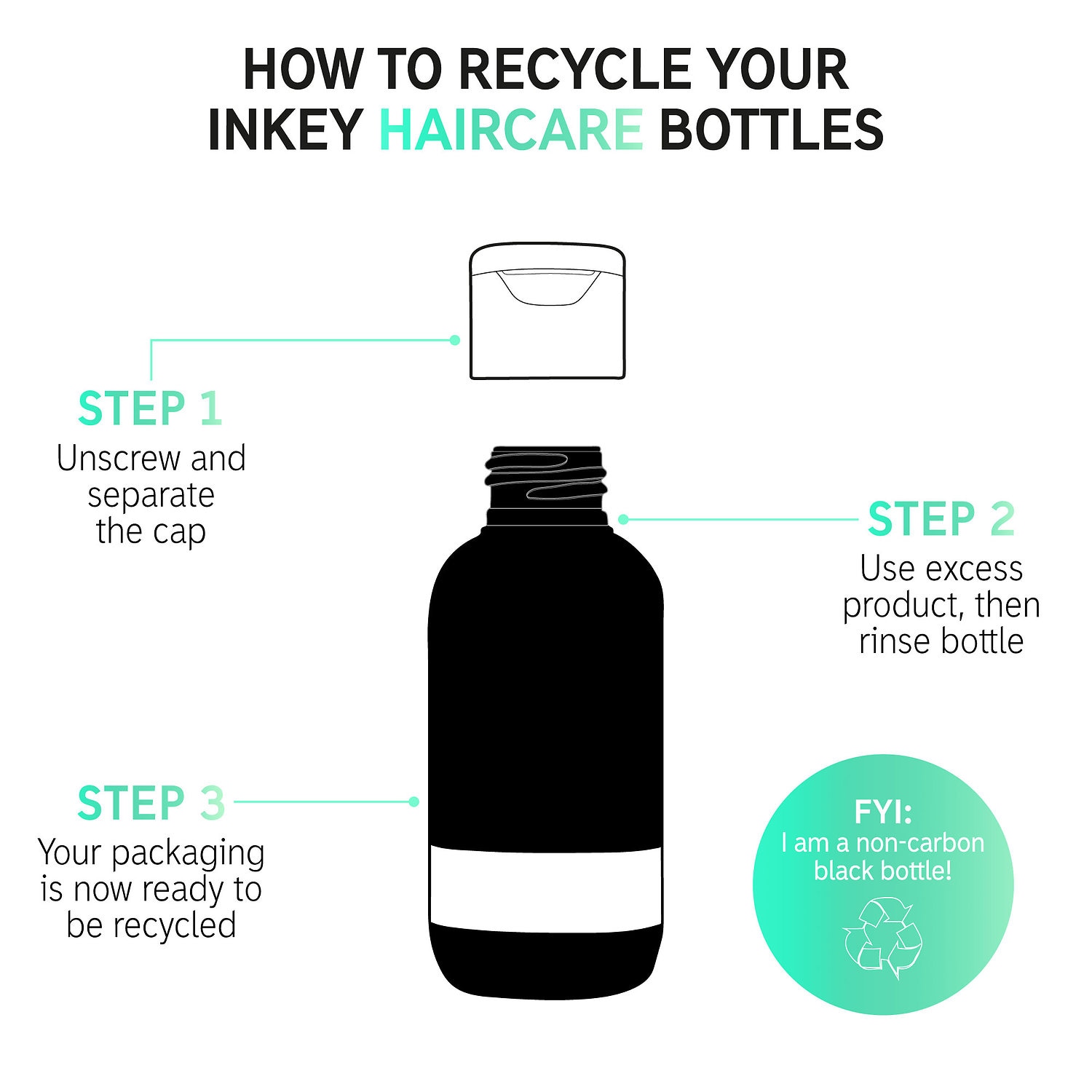 HOW TO RECYCLE YOUR INKEY HAIRCARE BOTTLES

STEP 1
Unscrew and separate the cap

STEP 2
Use excess product, then rinse bottle

STEP 3
Your packaging is now ready to be recycled

FYI:
I am a non-carbon black bottle!