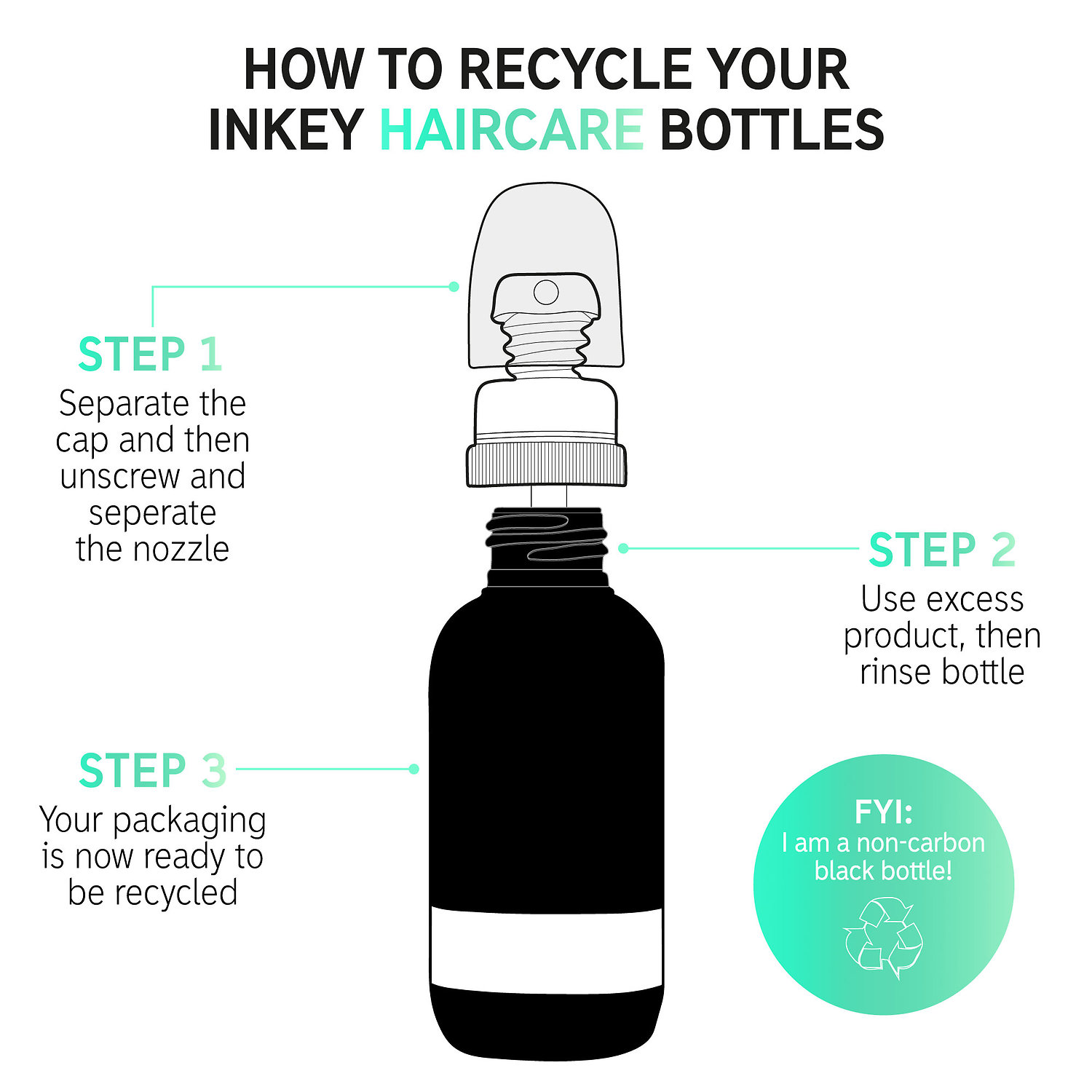 HOW TO RECYCLE YOUR INKEY HAIRCARE BOTTLES

STEP 1
Separate the cap and then unscrew and seperate the nozzle

STEP 2
Use excess product, then rinse bottle

STEP 3
Your packaging is now ready to be recycled

FYI:
I am a non-carbon black bottle!