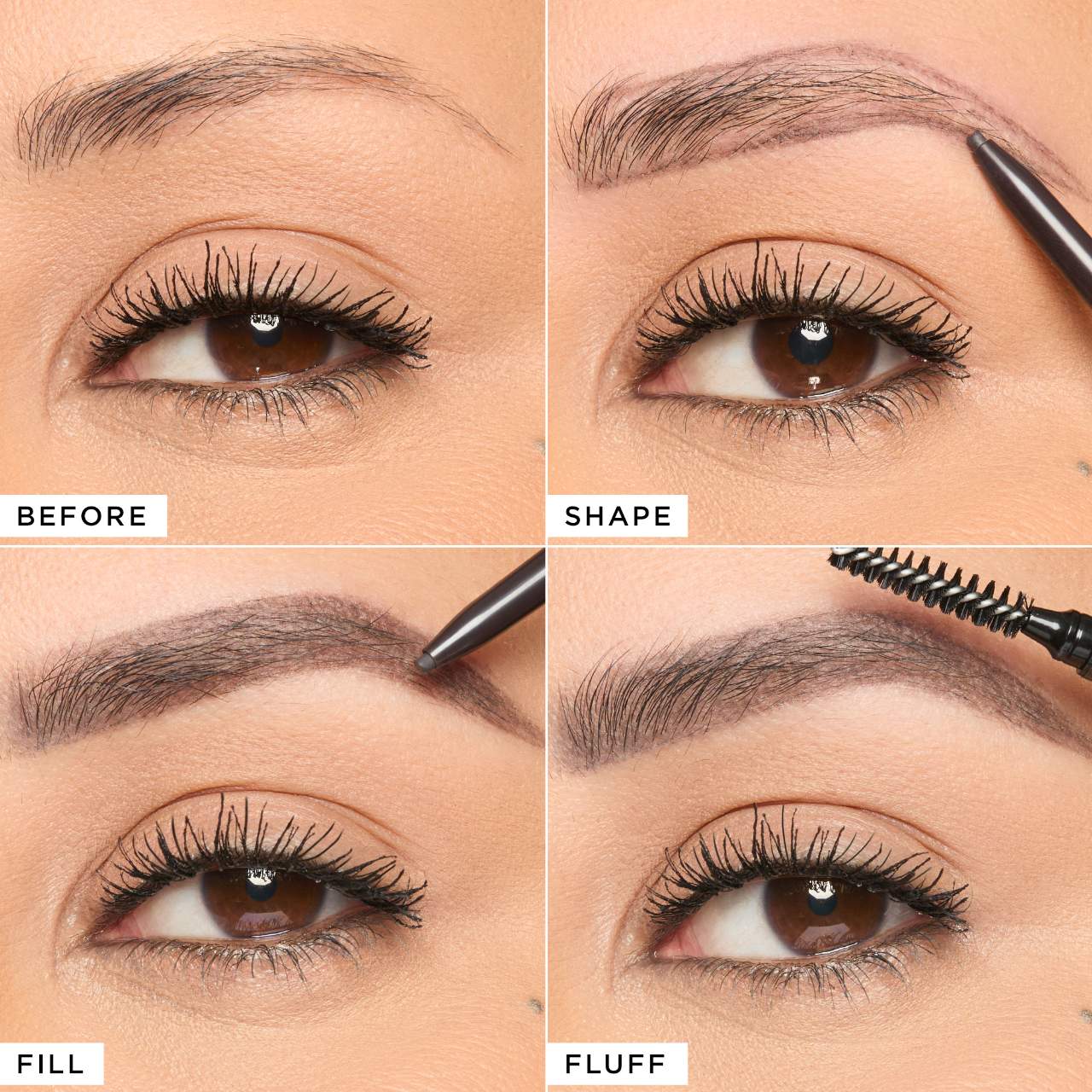 BEFORE

SHAPE

FILL

FLUFF