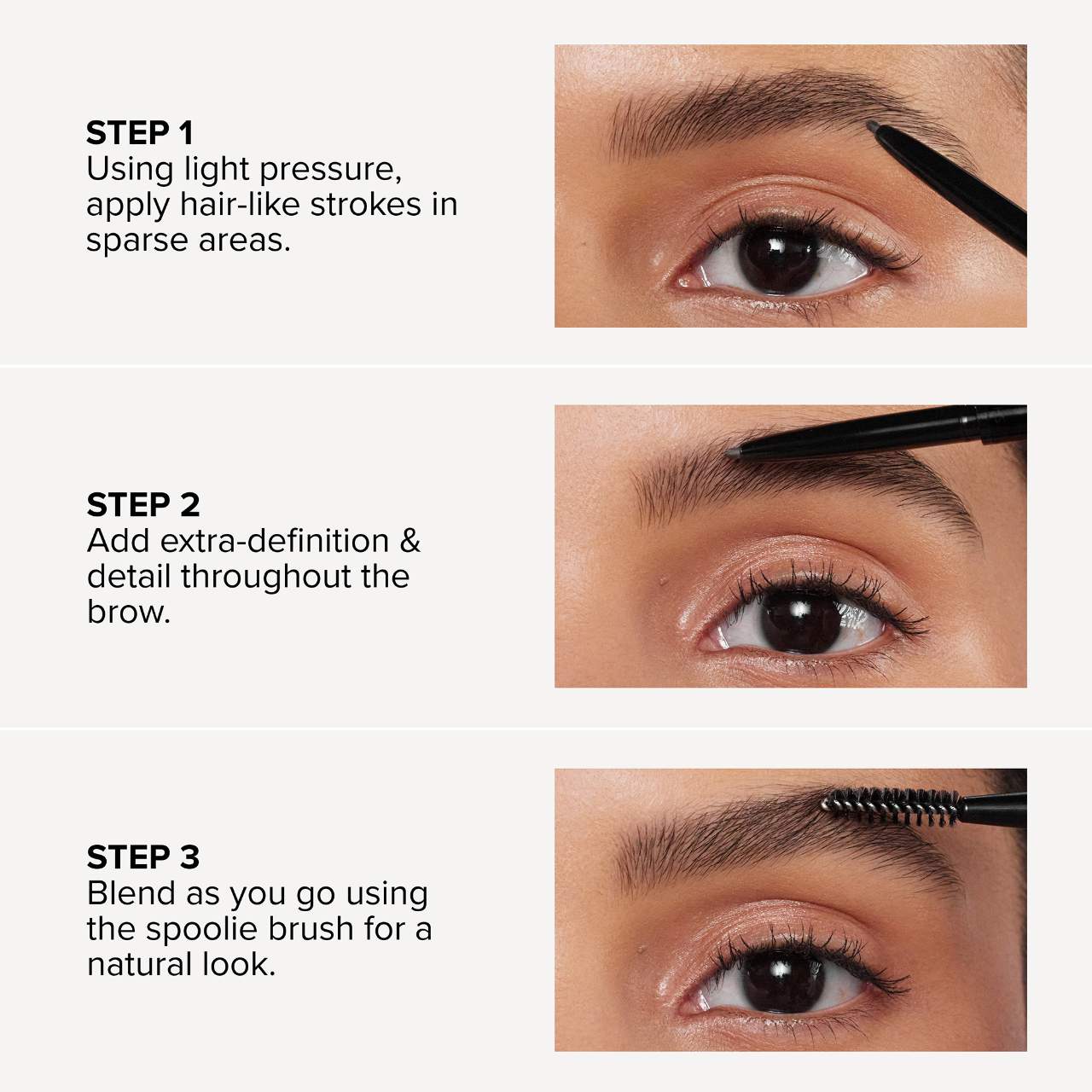 STEP 1
Using light pressure, apply hair-like strokes in sparse areas.

STEP 2
Add extra-definition & detail throughout the brow.

STEP 3
Blend as you go using the spoolie brush for a natural look.