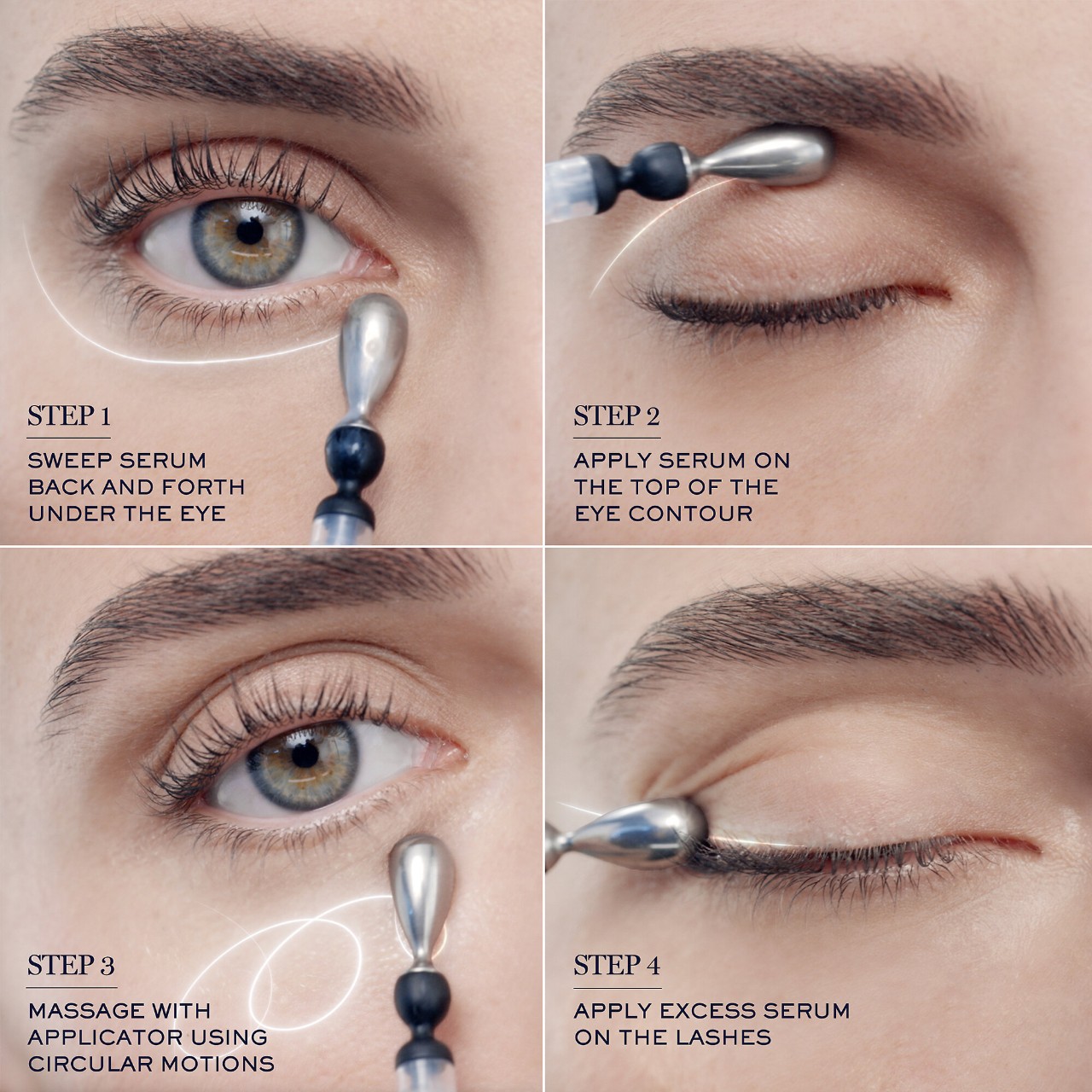 STEP 1

SWEEP SERUM BACK AND FORTH UNDER THE EYE

STEP 2

APPLY SERUM ON THE TOP OF THE EYE CONTOUR

STEP 3

MASSAGE WITH APPLICATOR USING CIRCULAR MOTIONS

STEP 4

APPLY EXCESS SERUM ON THE LASHES