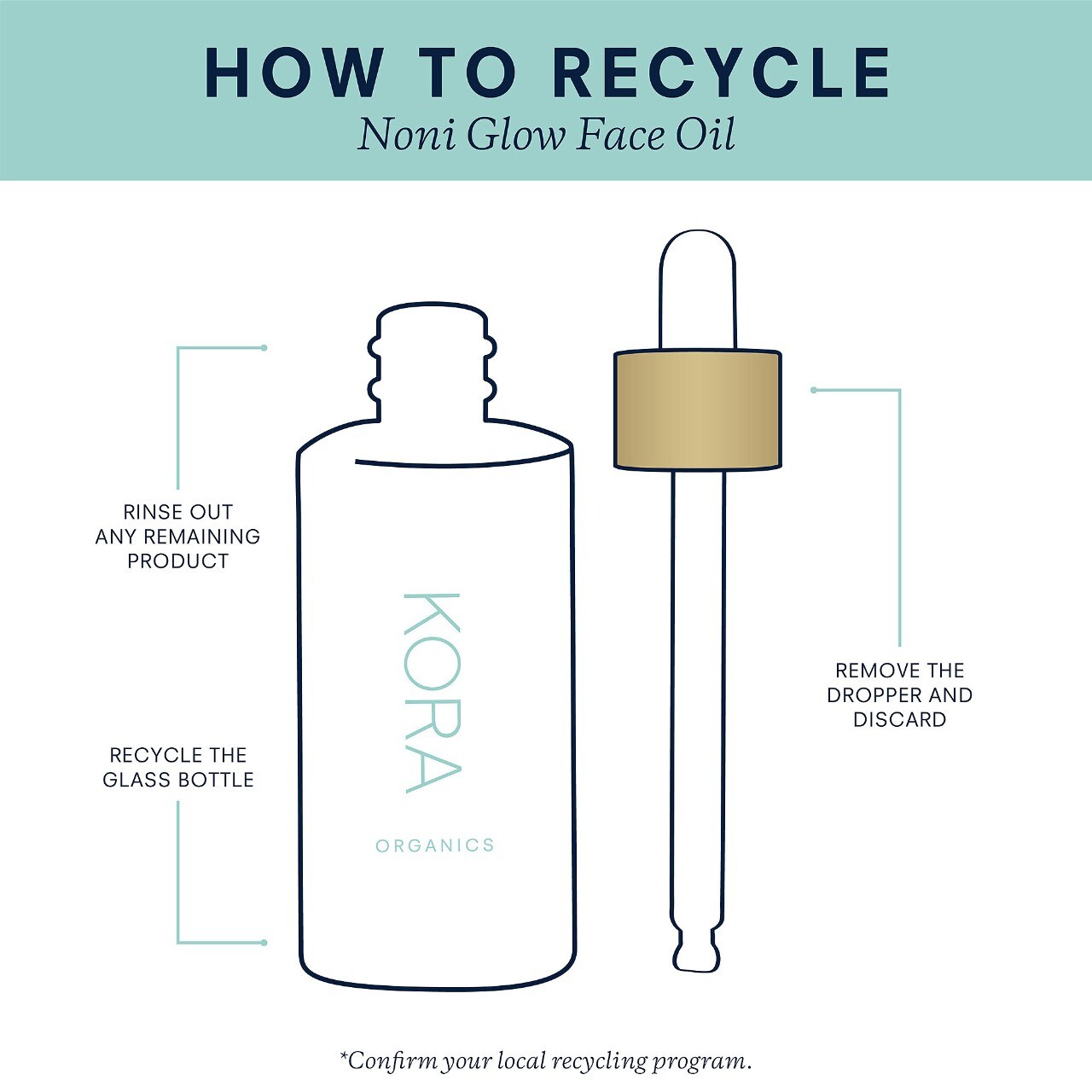 HOW TO RECYCLE
Noni Glow Face Oil

RINSE OUT ANY REMAINING PRODUCT

RECYCLE THE GLASS BOTTLE

KORA

ORGANICS

REMOVE THE DROPPER AND DISCARD

*Confirm your local recycling program.