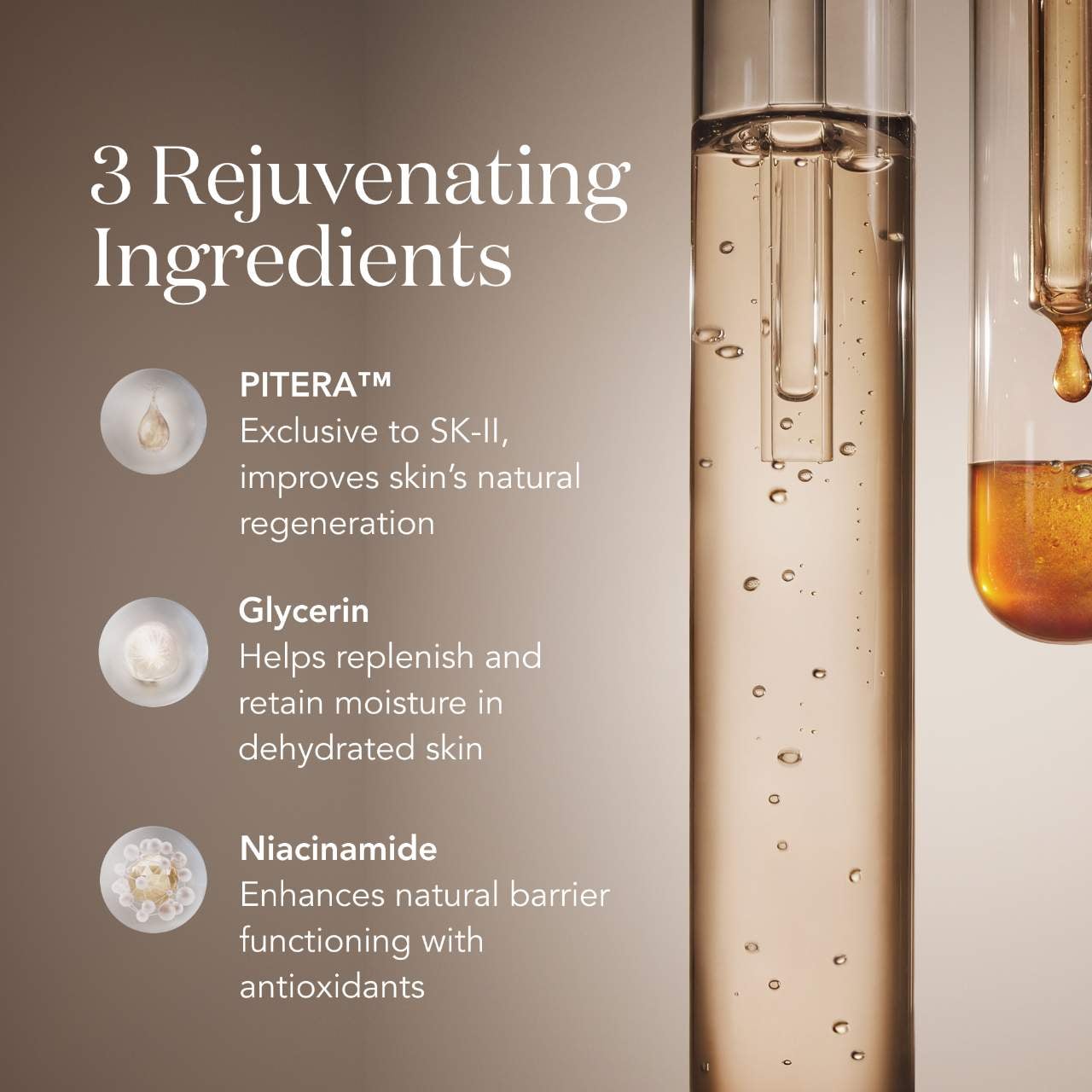 3 Rejuvenating Ingredients

PITERA™
Exclusive to SK-II, improves skin's natural regeneration

Glycerin
Helps replenish and retain moisture in dehydrated skin

Niacinamide
Enhances natural barrier functioning with antioxidants