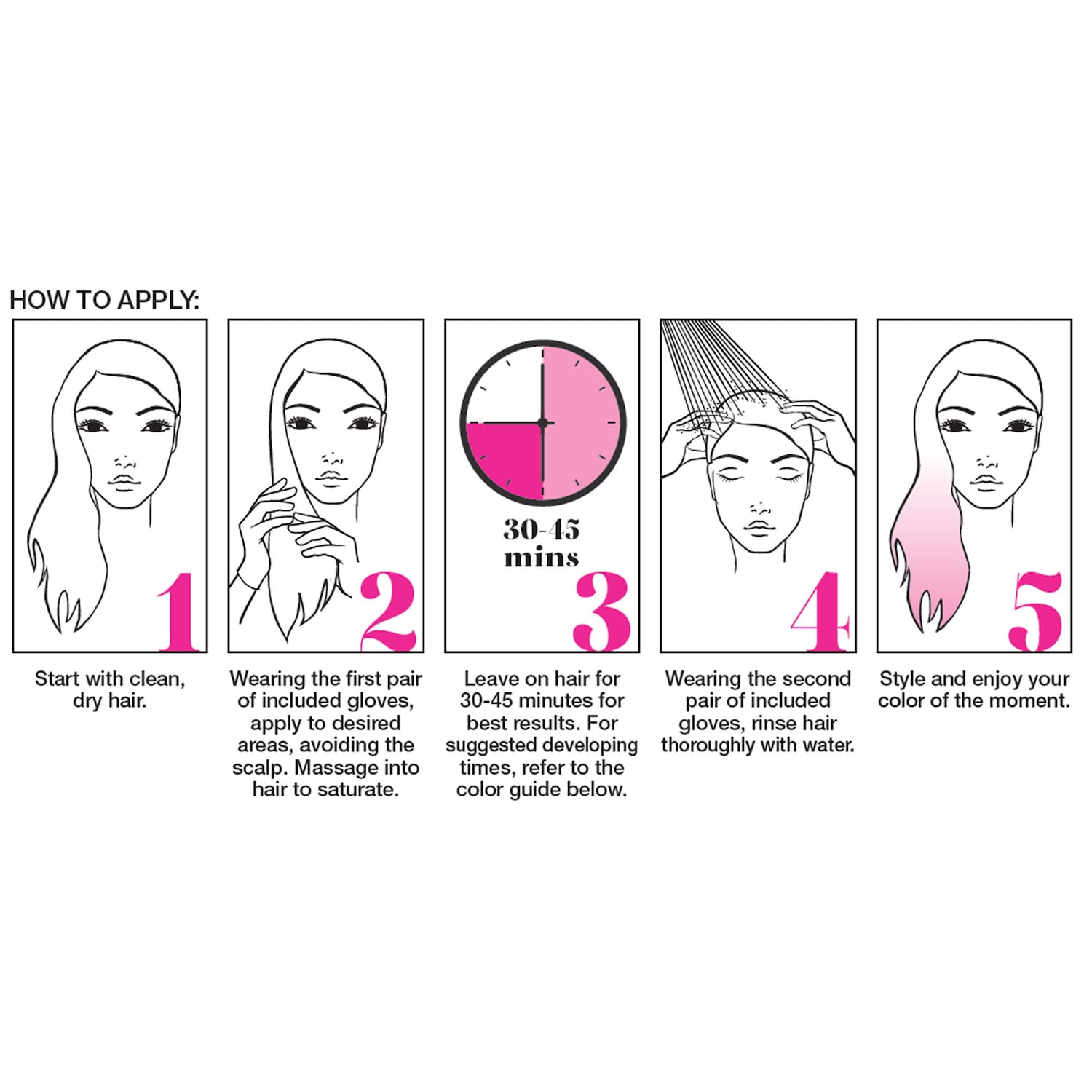 HOW TO APPLY:

1

Start with clean, dry hair.

2

Wearing the first pair of included gloves, apply to desired areas, avoiding the scalp. Massage into hair to saturate.

30-45 mins

3

Leave on hair for 30-45 minutes for best results. For suggested developing times, refer to the color guide below.

4

Wearing the second pair of included gloves, rinse hair thoroughly with water.

5

Style and enjoy your color of the moment.