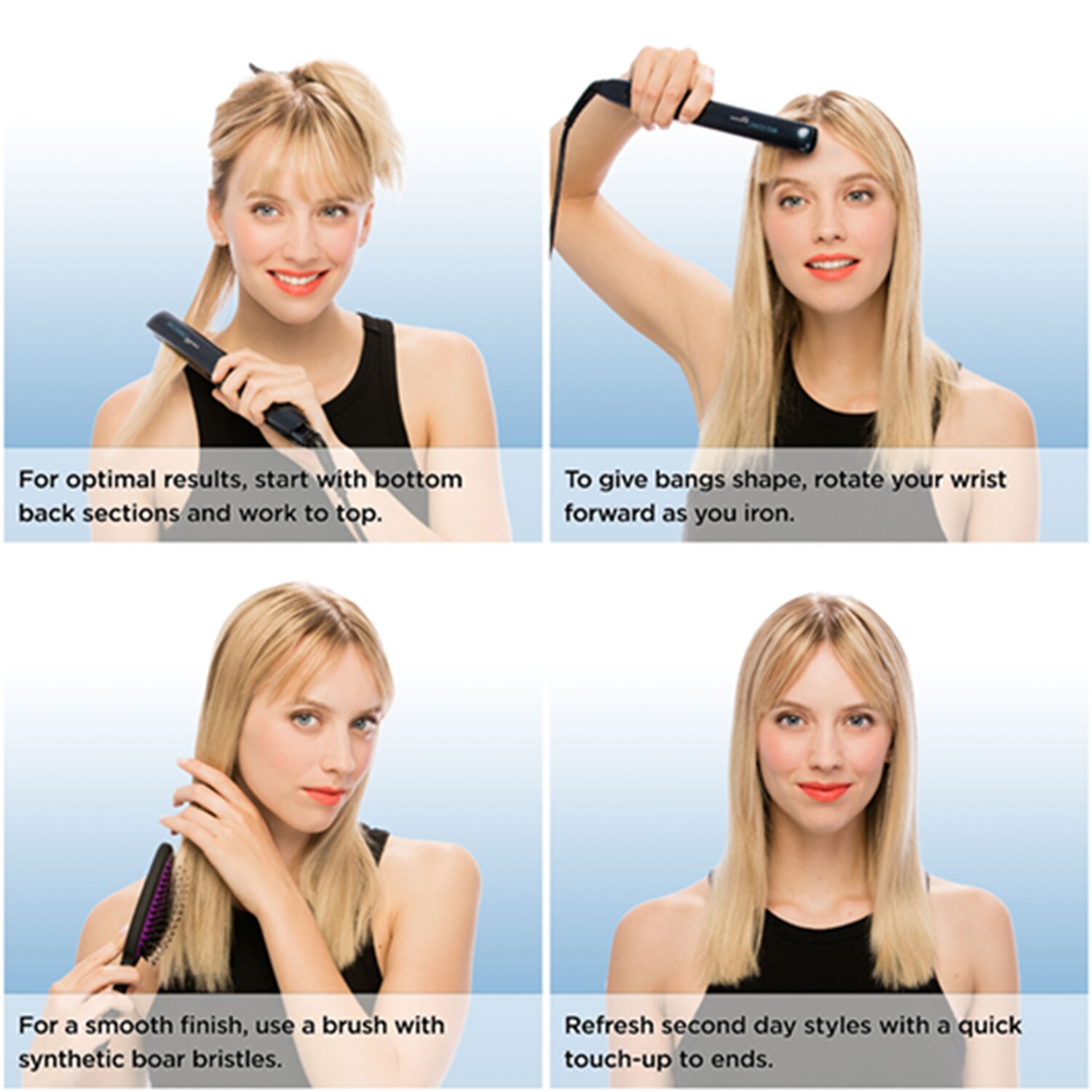 For optimal results, start with bottom back sections and work to top.

To give bangs shape, rotate your wrist forward as you iron.

For a smooth finish, use a brush with synthetic boar bristles.

Refresh second day styles with a quick touch-up to ends.