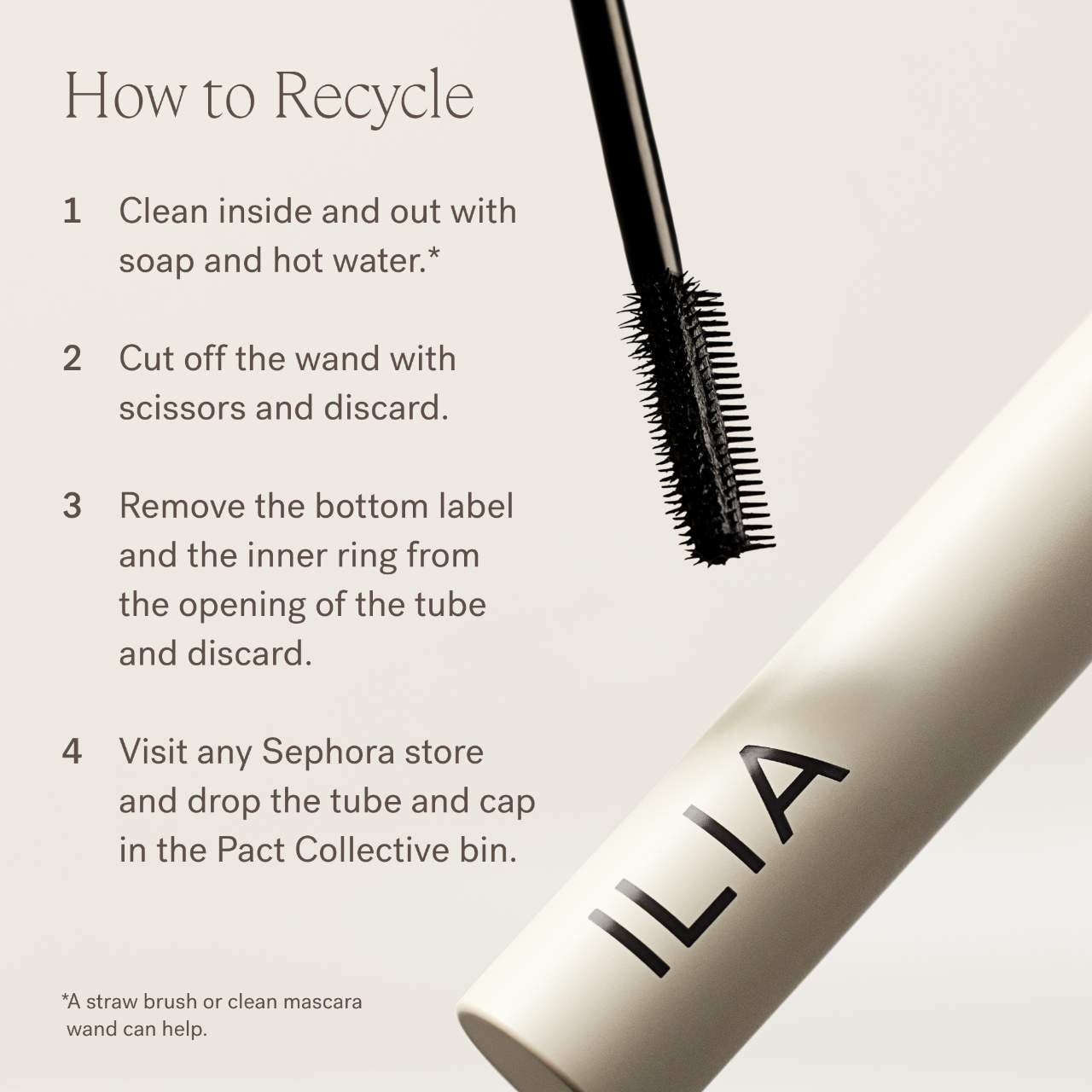 How to Recycle

1 Clean inside and out with soap and hot water.*

2 Cut off the wand with scissors and discard.

3 Remove the bottom label and the inner ring from the opening of the tube and discard.

4 Visit any Sephora store and drop the tube and cap in the Pact Collective bin.

*A straw brush or clean mascara wand can help.

ILIA