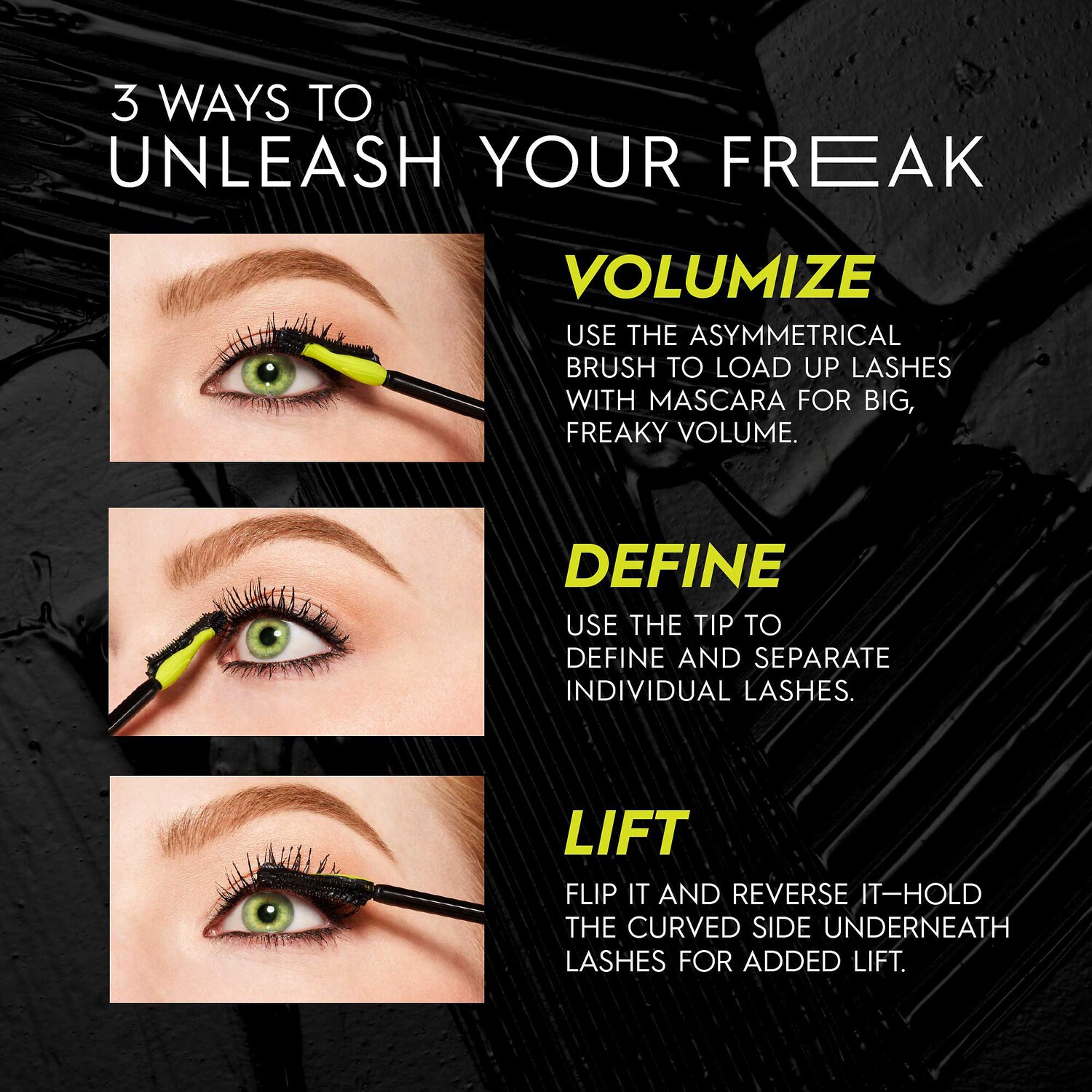 3 WAYS TO
UNLEASH YOUR FREAK

VOLUMIZE

USE THE ASYMMETRICAL BRUSH TO LOAD UP LASHES WITH MASCARA FOR BIG, FREAKY VOLUME.

DEFINE

USE THE TIP TO DEFINE AND SEPARATE INDIVIDUAL LASHES.

LIFT

FLIP IT AND REVERSE IT—HOLD THE CURVED SIDE UNDERNEATH LASHES FOR ADDED LIFT.