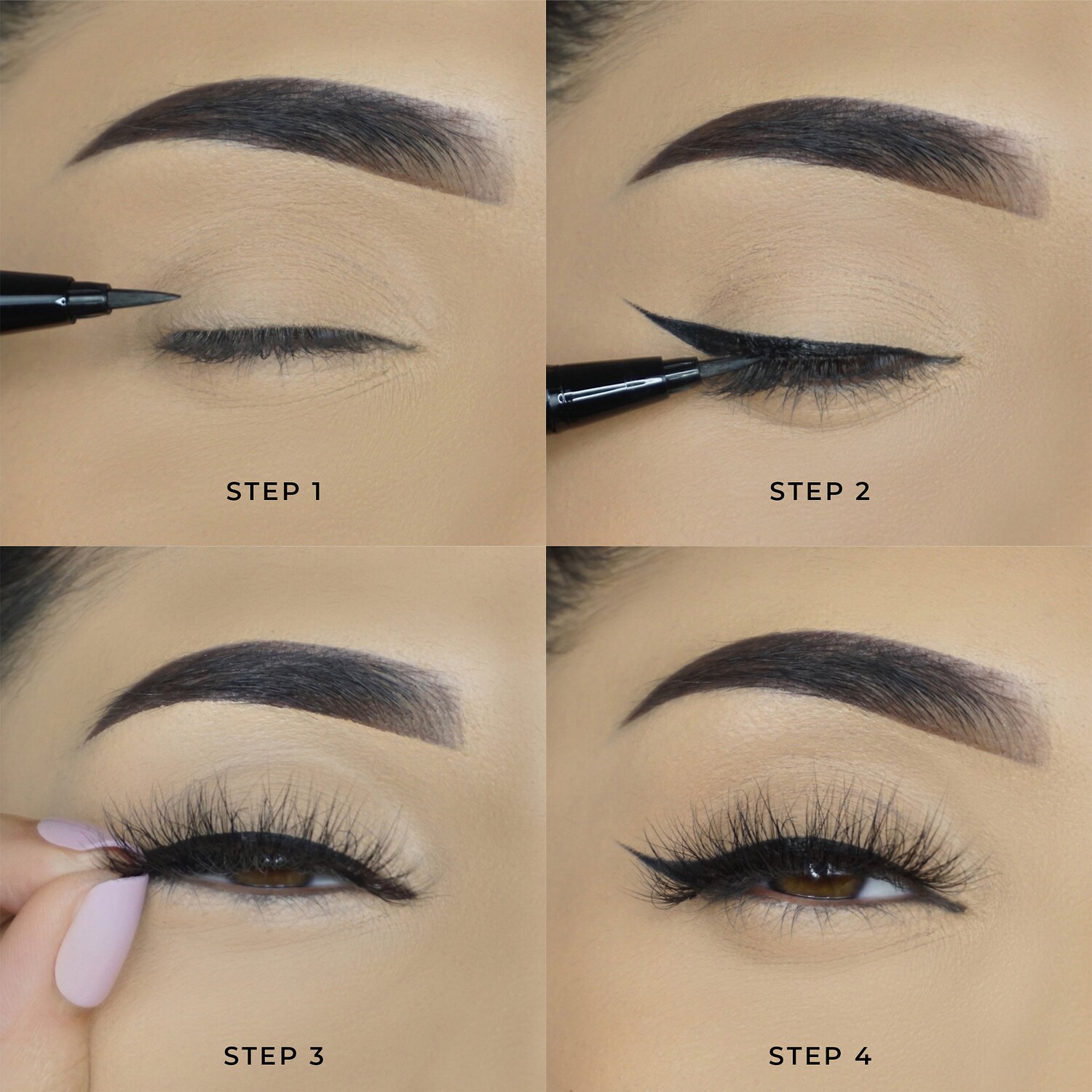 STEP 1

STEP 2

STEP 3

STEP 4