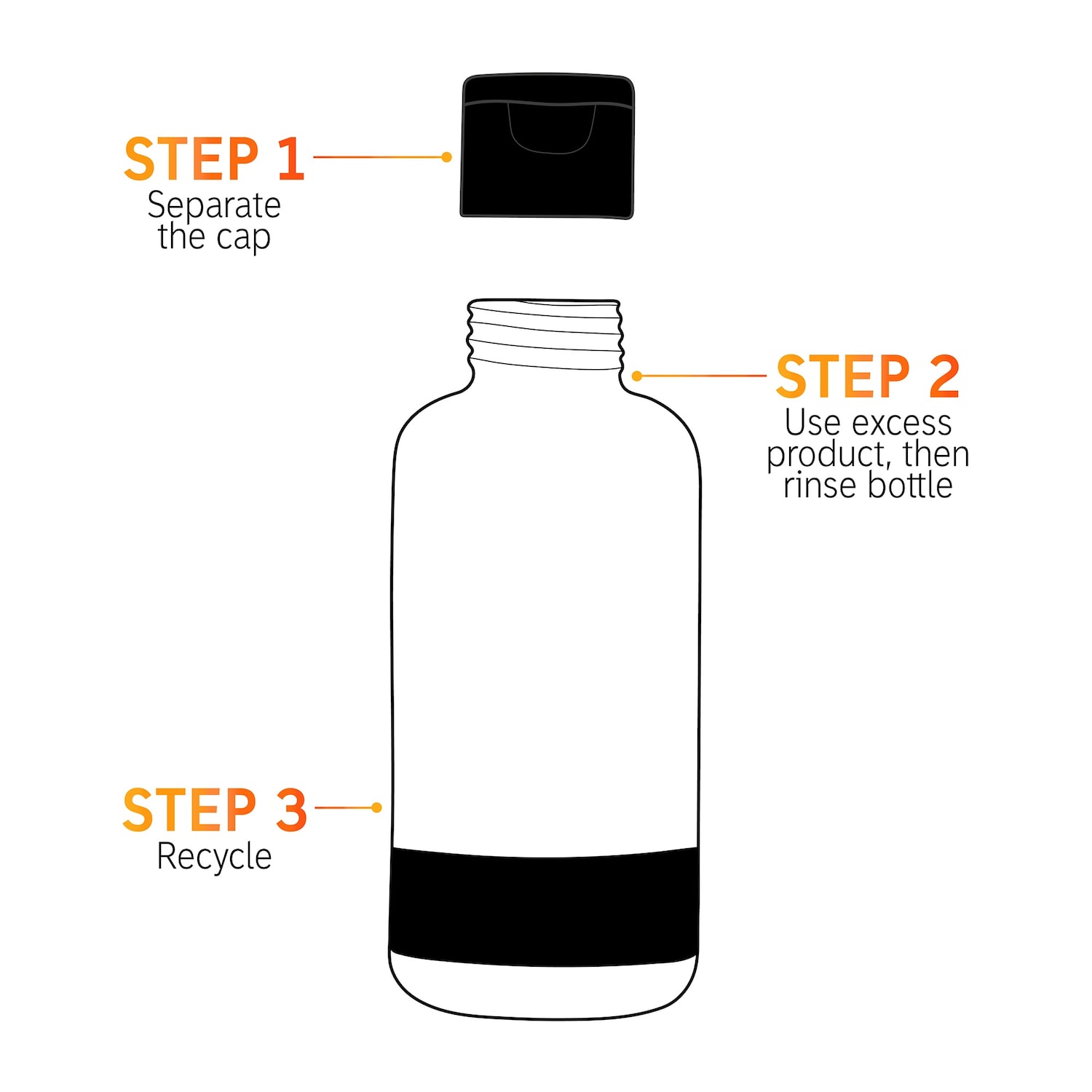 STEP 1
Separate the cap

STEP 2
Use excess product, then rinse bottle

STEP 3
Recycle