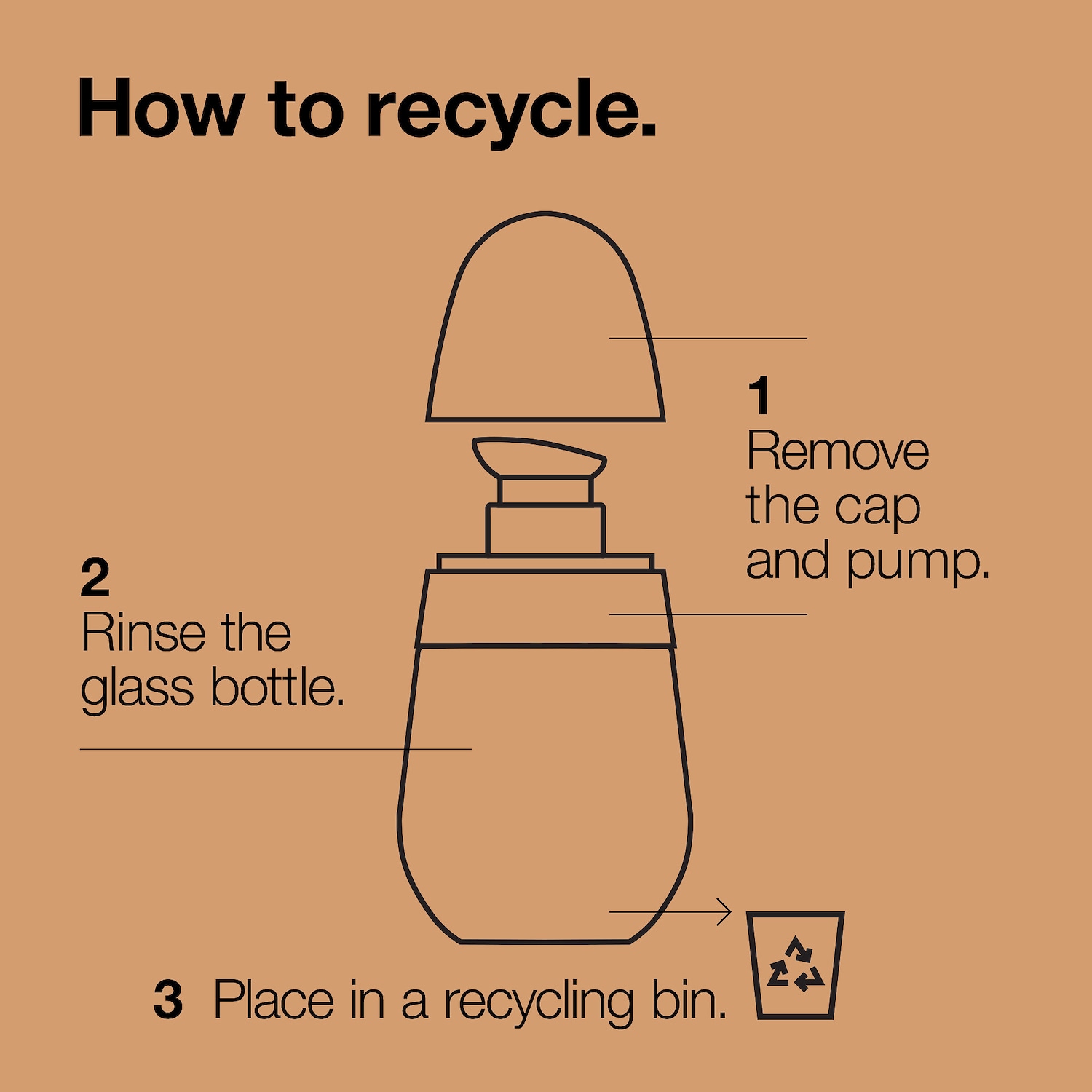 How to recycle.

1
Remove the cap and pump.

2
Rinse the glass bottle.

3 Place in a recycling bin.