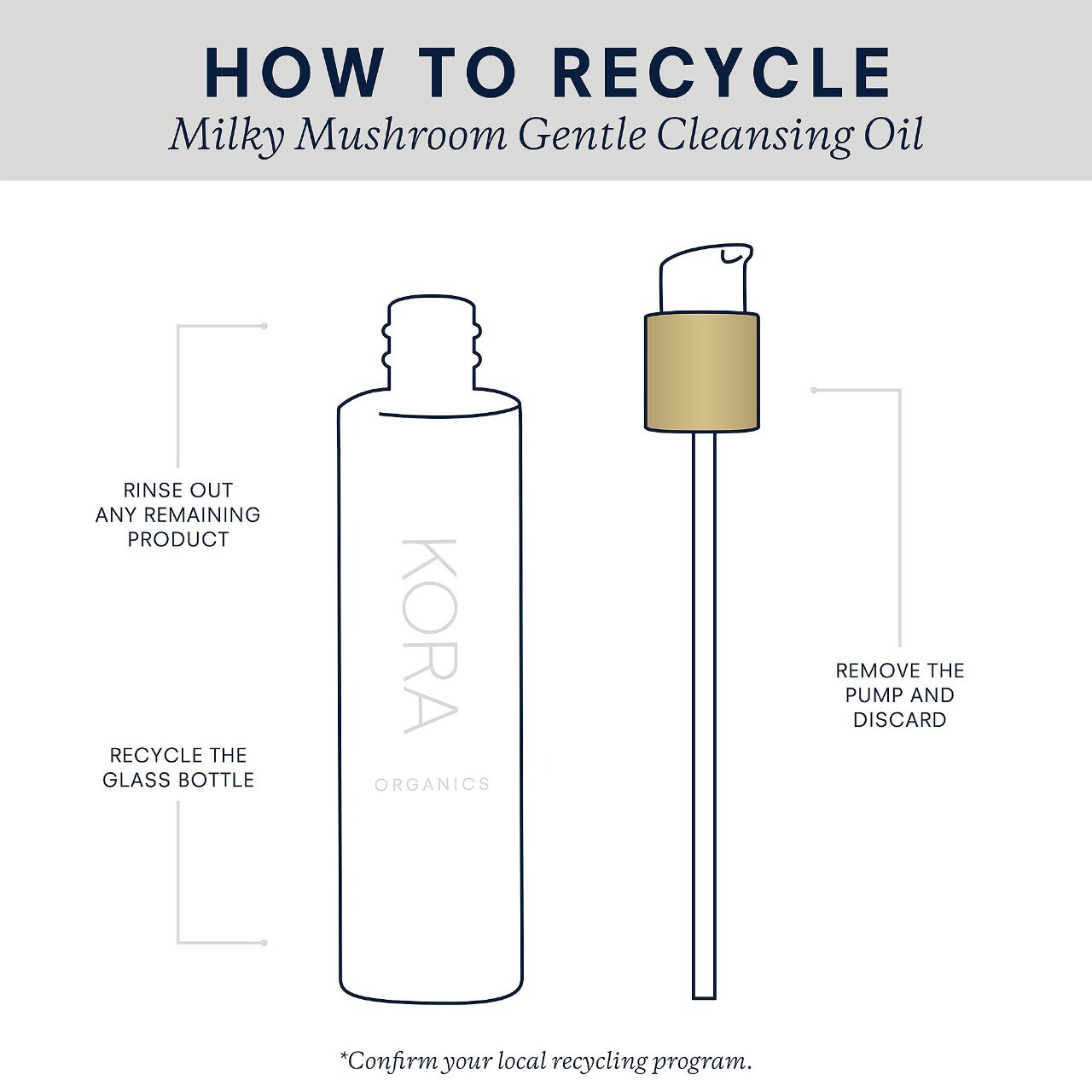 HOW TO RECYCLE
Milky Mushroom Gentle Cleansing Oil

RINSE OUT ANY REMAINING PRODUCT

RECYCLE THE GLASS BOTTLE

KORA

ORGANICS

REMOVE THE PUMP AND DISCARD

*Confirm your local recycling program.