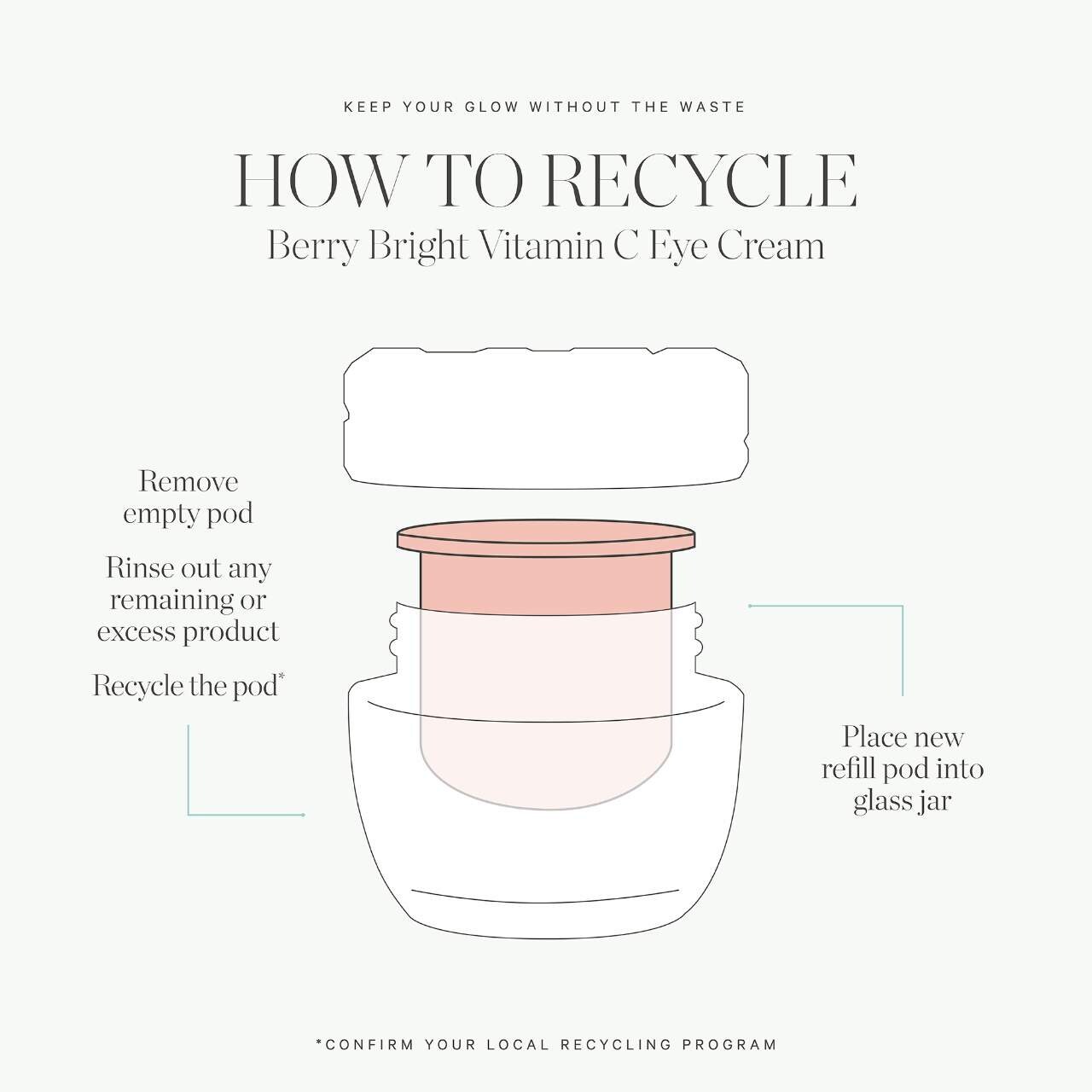 KEEP YOUR GLOW WITHOUT THE WASTE

HOW TO RECYCLE
Berry Bright Vitamin C Eye Cream

Remove empty pod

Rinse out any remaining or excess product

Recycle the pod*

Place new refill pod into glass jar

*CONFIRM YOUR LOCAL RECYCLING PROGRAM