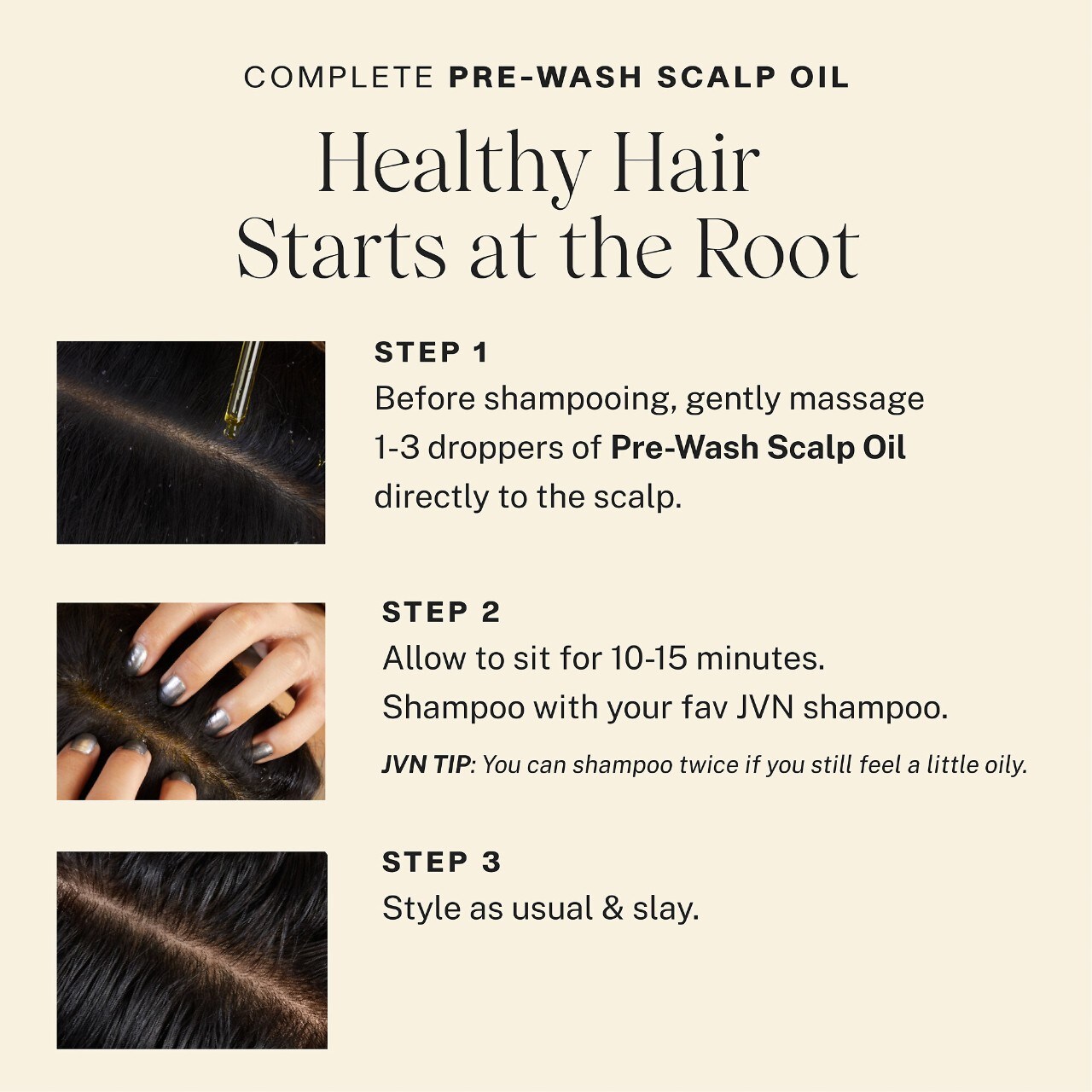 COMPLETE PRE-WASH SCALP OIL

Healthy Hair Starts at the Root

STEP 1
Before shampooing, gently massage 1-3 droppers of Pre-Wash Scalp Oil directly to the scalp.

STEP 2
Allow to sit for 10-15 minutes.
Shampoo with your fav JVN shampoo.

JVN TIP: You can shampoo twice if you still feel a little oily.

STEP 3
Style as usual & slay.