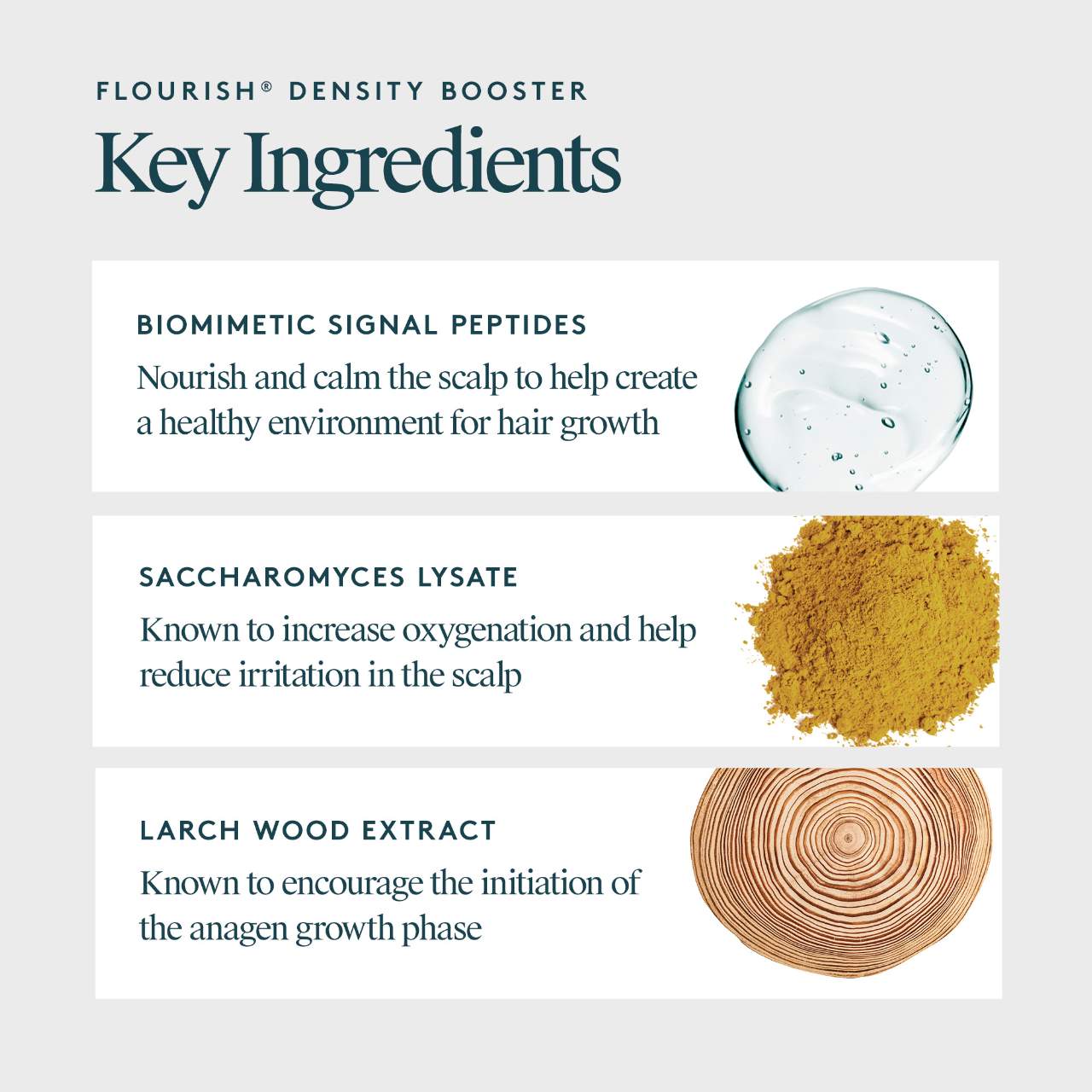 FLOURISH® DENSITY BOOSTER

Key Ingredients

BIOMIMETIC SIGNAL PEPTIDES

Nourish and calm the scalp to help create a healthy environment for hair growth

SACCHAROMYCES LYSATE

Known to increase oxygenation and help reduce irritation in the scalp

LARCH WOOD EXTRACT

Known to encourage the initiation of the anagen growth phase