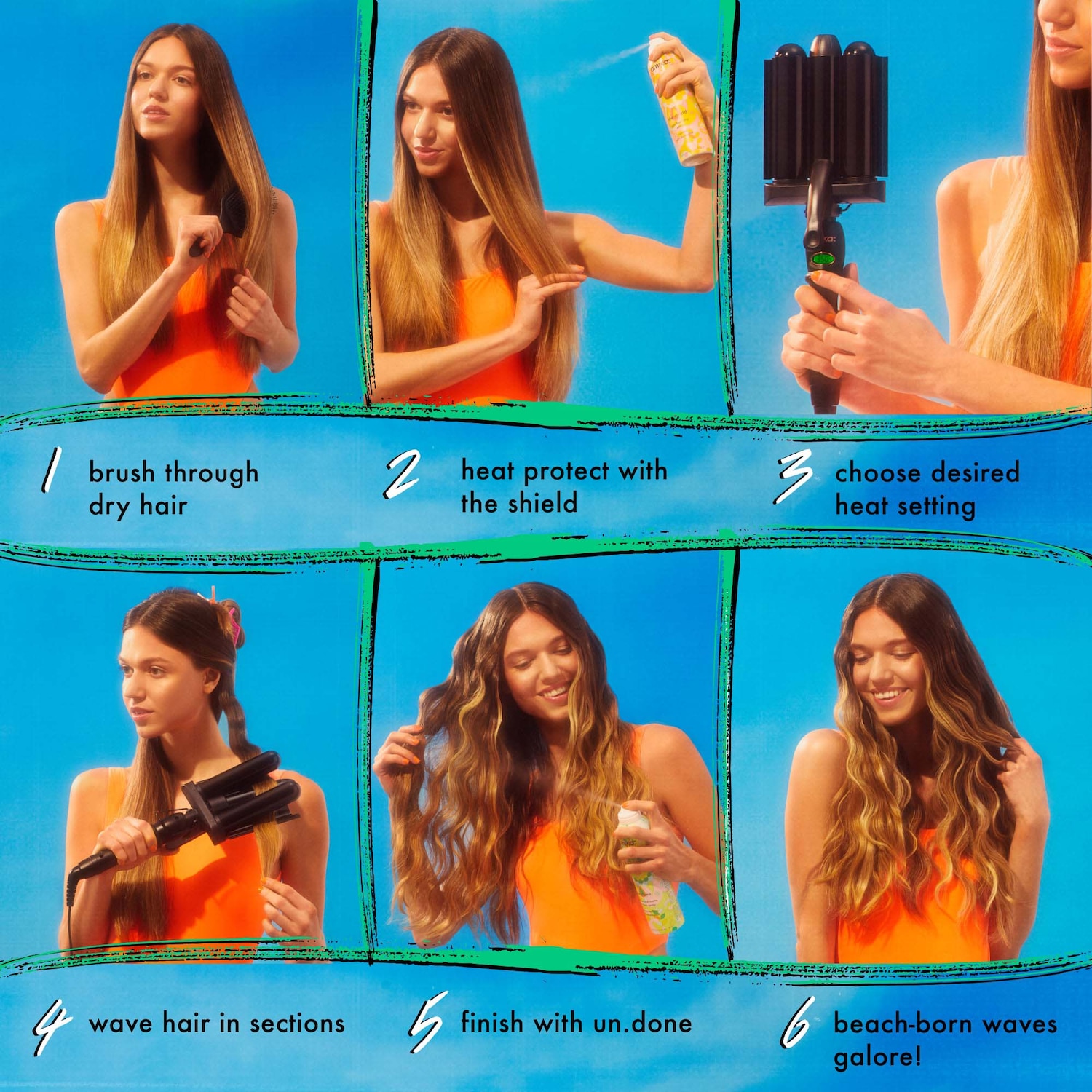 1 brush through dry hair

2 heat protect with the shield

3 choose desired heat setting

4 wave hair in sections

5 finish with un.done

6 beach-born waves galore!