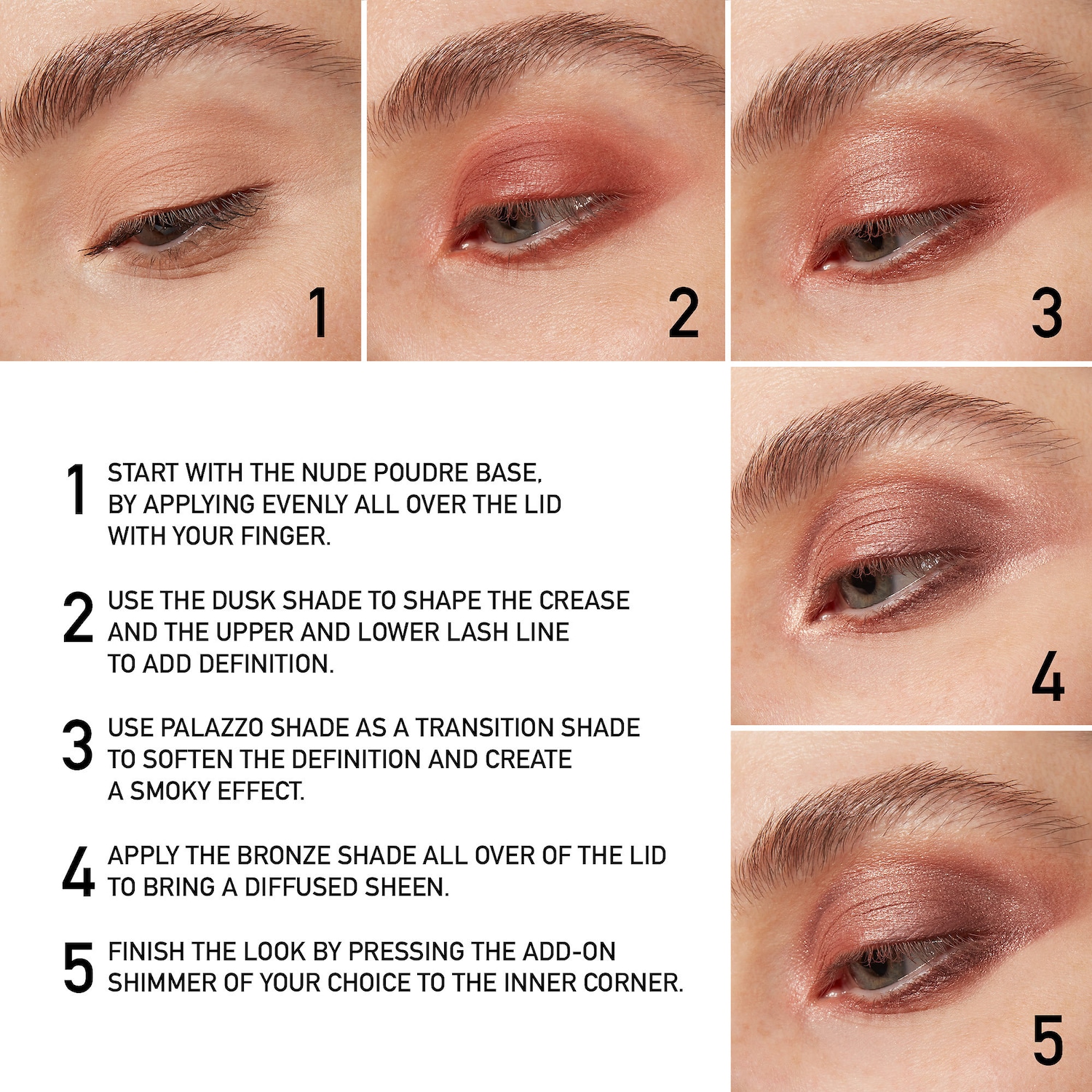 1

2

3

1 START WITH THE NUDE POUDRE BASE, BY APPLYING EVENLY ALL OVER THE LID WITH YOUR FINGER.

2 USE THE DUSK SHADE TO SHAPE THE CREASE AND THE UPPER AND LOWER LASH LINE TO ADD DEFINITION.

3 USE PALAZZO SHADE AS A TRANSITION SHADE TO SOFTEN THE DEFINITION AND CREATE A SMOKY EFFECT.

4 APPLY THE BRONZE SHADE ALL OVER OF THE LID TO BRING A DIFFUSED SHEEN.

5 FINISH THE LOOK BY PRESSING THE ADD-ON SHIMMER OF YOUR CHOICE TO THE INNER CORNER.

4

5