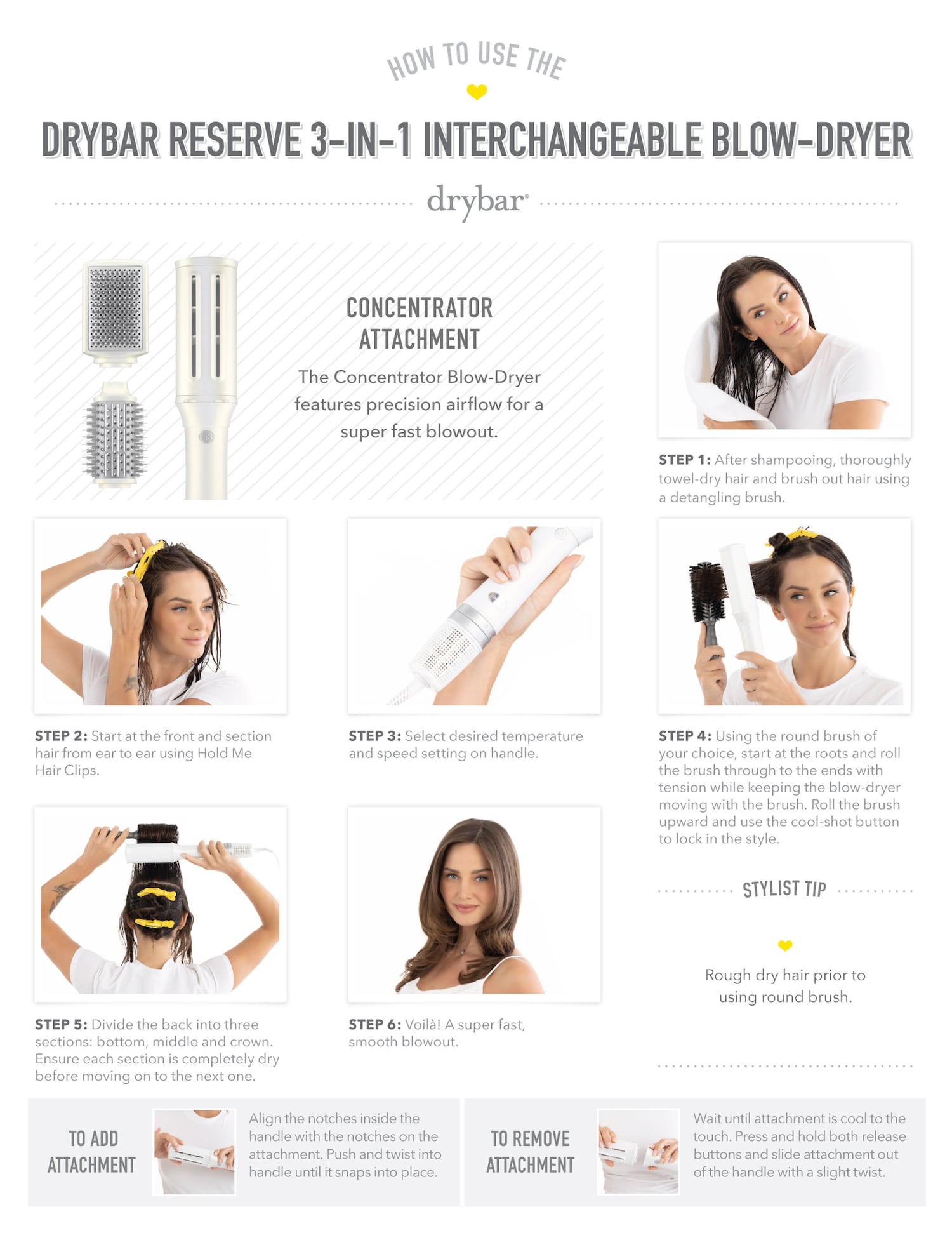 HOW TO USE THE

DRYBAR RESERVE 3-IN-1 INTERCHANGEABLE BLOW-DRYER

drybar

CONCENTRATOR ATTACHMENT

The Concentrator Blow-Dryer features precision airflow for a super fast blowout.

STEP 1: After shampooing, thoroughly towel-dry hair and brush out hair using a detangling brush.

STEP 2: Start at the front and section hair from ear to ear using Hold Me Hair Clips.

STEP 3: Select desired temperature and speed setting on handle.

STEP 4: Using the round brush of your choice, start at the roots and roll the brush through to the ends with tension while keeping the blow-dryer moving with the brush. Roll the brush upward and use the cool-shot button to lock in the style.

STEP 5: Divide the back into three sections: bottom, middle and crown. Ensure each section is completely dry before moving on to the next one.

STEP 6: Voilà! A super fast, smooth blowout.

STYLIST TIP

Rough dry hair prior to using round brush.

TO ADD ATTACHMENT

Align the notches inside the handle with the notches on the attachment. Push and twist into handle until it snaps into place.

TO REMOVE ATTACHMENT

Wait until attachment is cool to the touch. Press and hold both release buttons and slide attachment out of the handle with a slight twist.