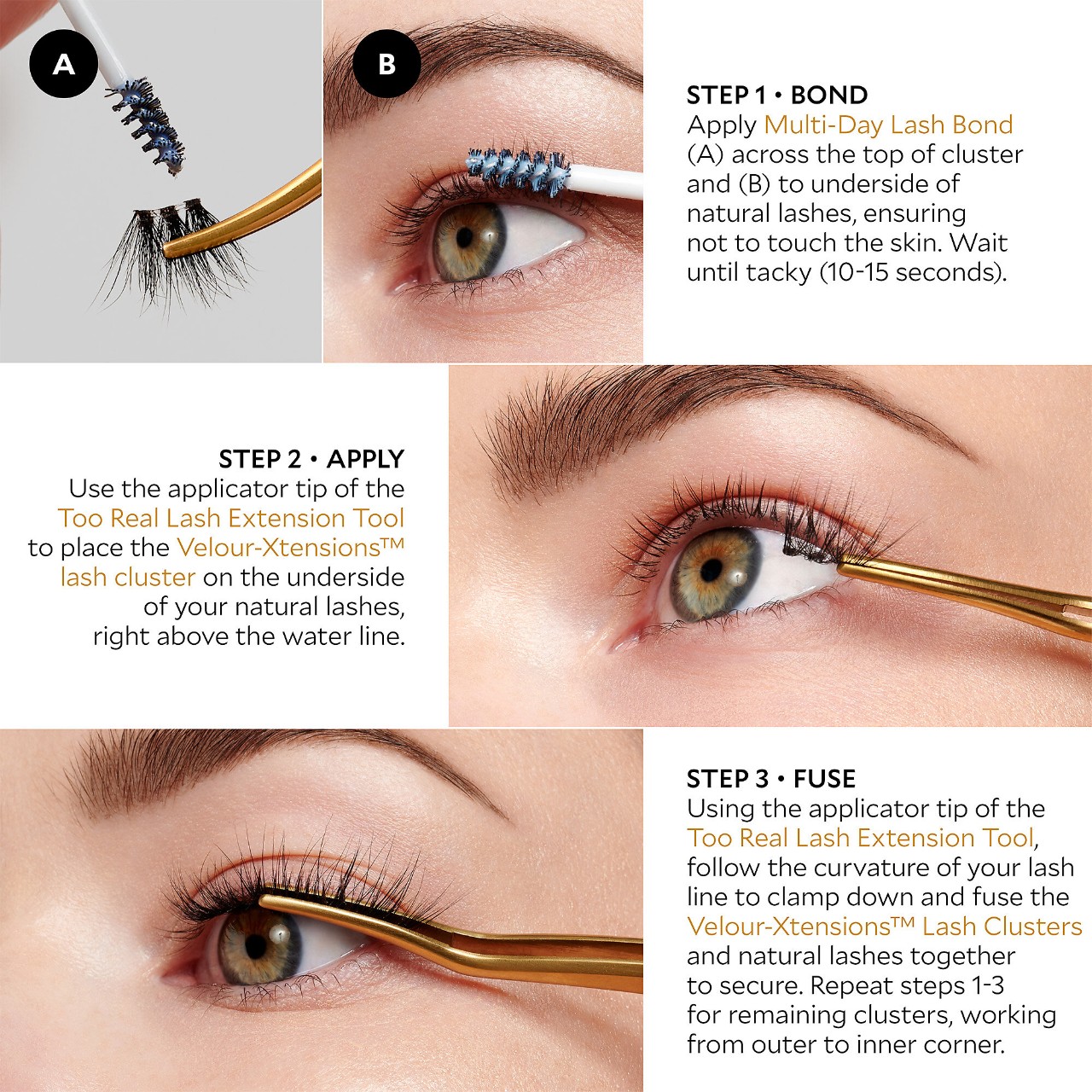 A

B

STEP 1 • BOND
Apply Multi-Day Lash Bond (A) across the top of cluster and (B) to underside of natural lashes, ensuring not to touch the skin. Wait until tacky (10-15 seconds).

STEP 2 • APPLY
Use the applicator tip of the Too Real Lash Extension Tool to place the Velour-Xtensions™ lash cluster on the underside of your natural lashes, right above the water line.

STEP 3 • FUSE
Using the applicator tip of the Too Real Lash Extension Tool, follow the curvature of your lash line to clamp down and fuse the Velour-Xtensions™ Lash Clusters and natural lashes together to secure. Repeat steps 1-3 for remaining clusters, working from outer to inner corner.