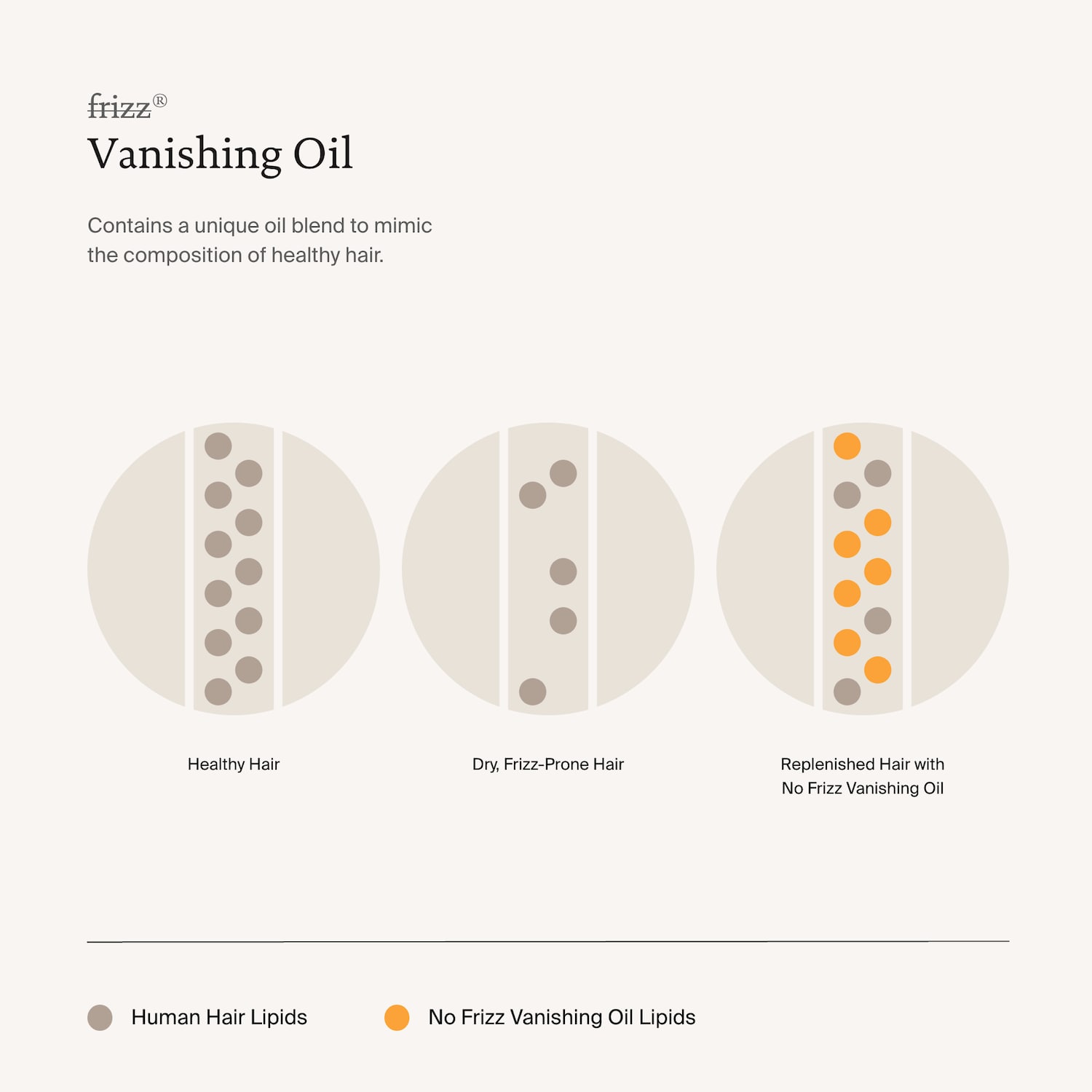 frizz®
Vanishing Oil

Contains a unique oil blend to mimic the composition of healthy hair.

Healthy Hair

Dry, Frizz-Prone Hair

Replenished Hair with No Frizz Vanishing Oil

Human Hair Lipids

No Frizz Vanishing Oil Lipids