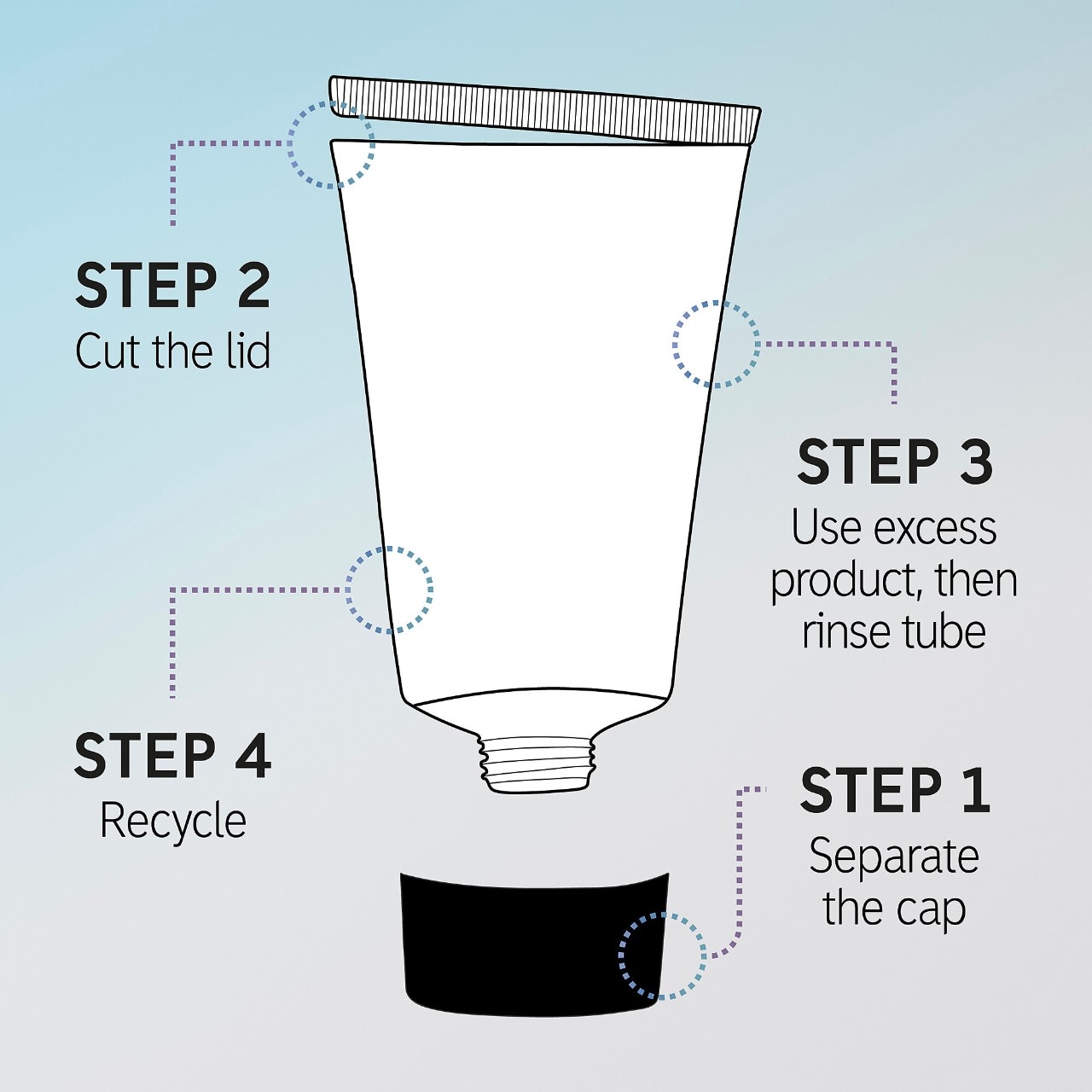 STEP 2
Cut the lid

STEP 3
Use excess product, then rinse tube

STEP 4
Recycle

STEP 1
Separate the cap