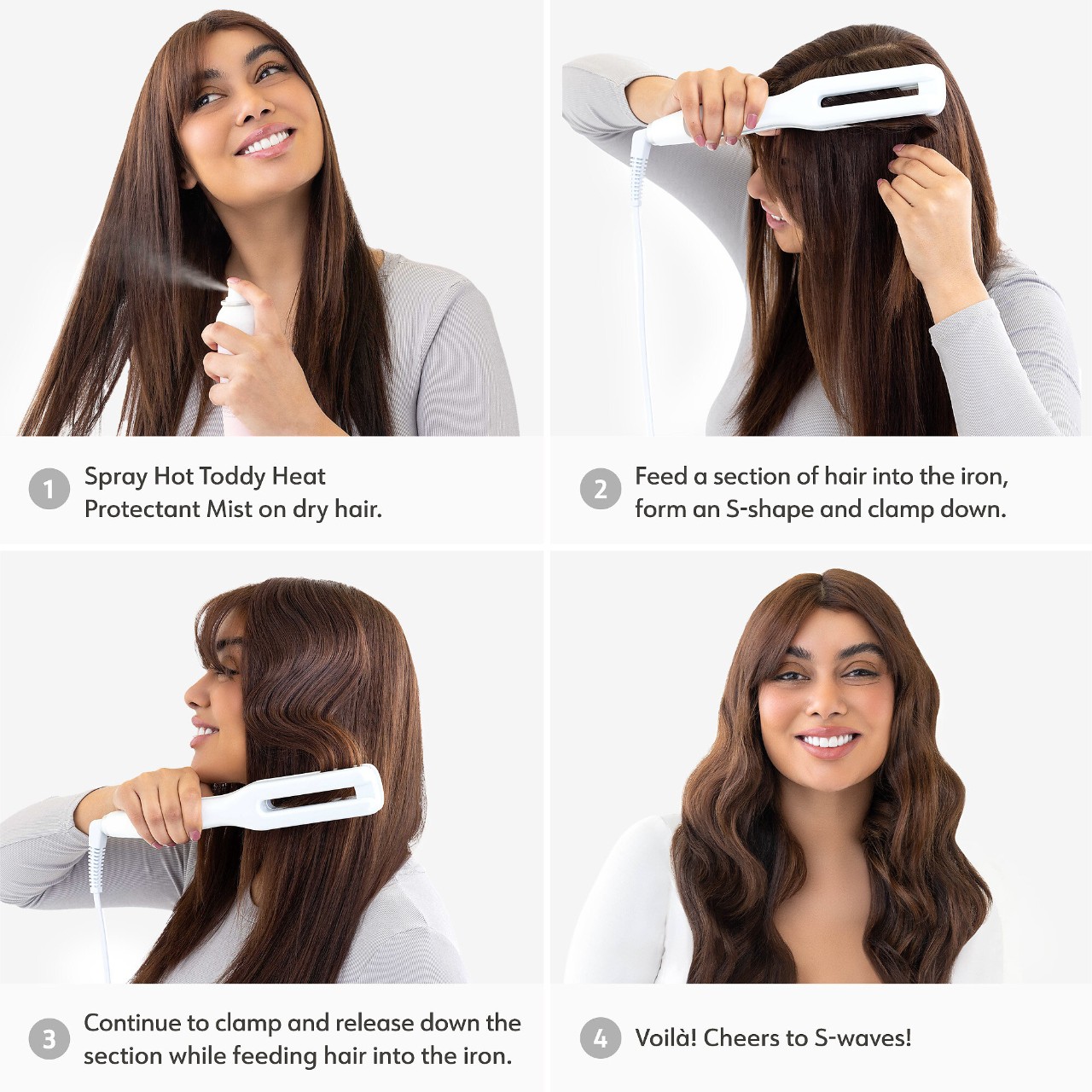 1 Spray Hot Toddy Heat Protectant Mist on dry hair.

2 Feed a section of hair into the iron, form an S-shape and clamp down.

3 Continue to clamp and release down the section while feeding hair into the iron.

4 Voilà! Cheers to S-waves!