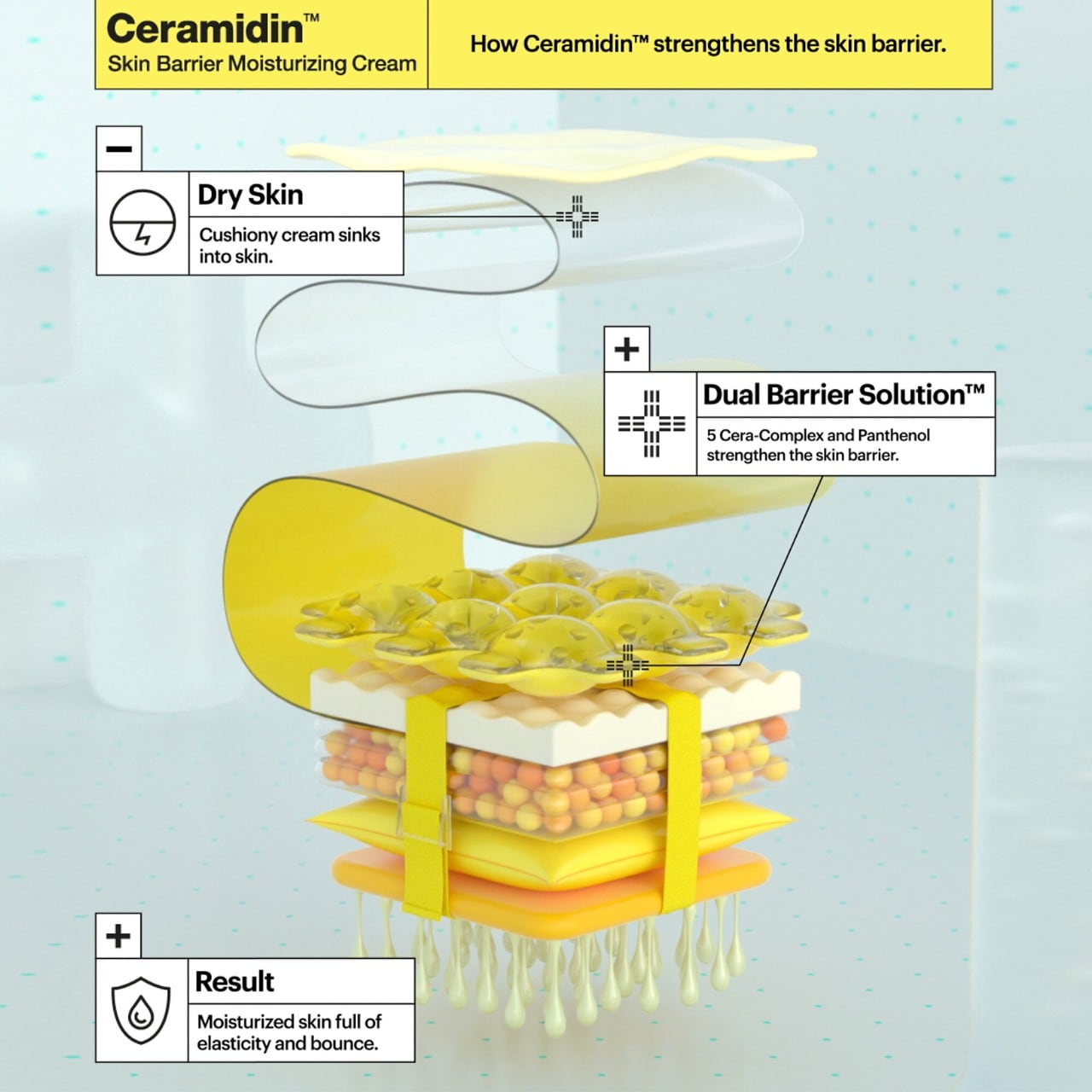 Ceramidin™
Skin Barrier Moisturizing Cream

How Ceramidin™ strengthens the skin barrier.

−

Dry Skin

Cushiony cream sinks into skin.

+

Dual Barrier Solution™

5 Cera-Complex and Panthenol strengthen the skin barrier.

+

Result

Moisturized skin full of elasticity and bounce.