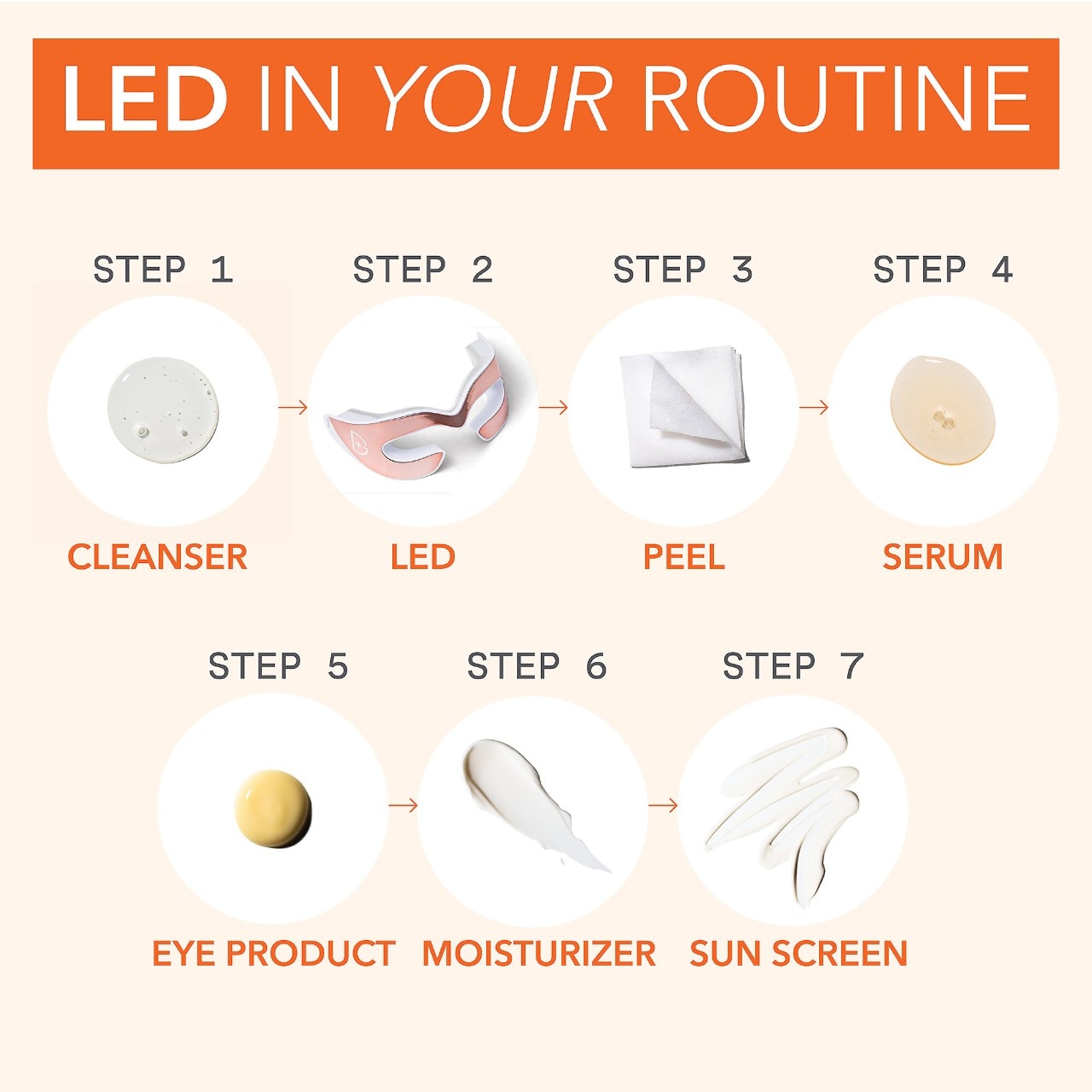 LED IN YOUR ROUTINE

STEP 1
CLEANSER

STEP 2
LED

STEP 3
PEEL

STEP 4
SERUM

STEP 5
EYE PRODUCT

STEP 6
MOISTURIZER

STEP 7
SUN SCREEN