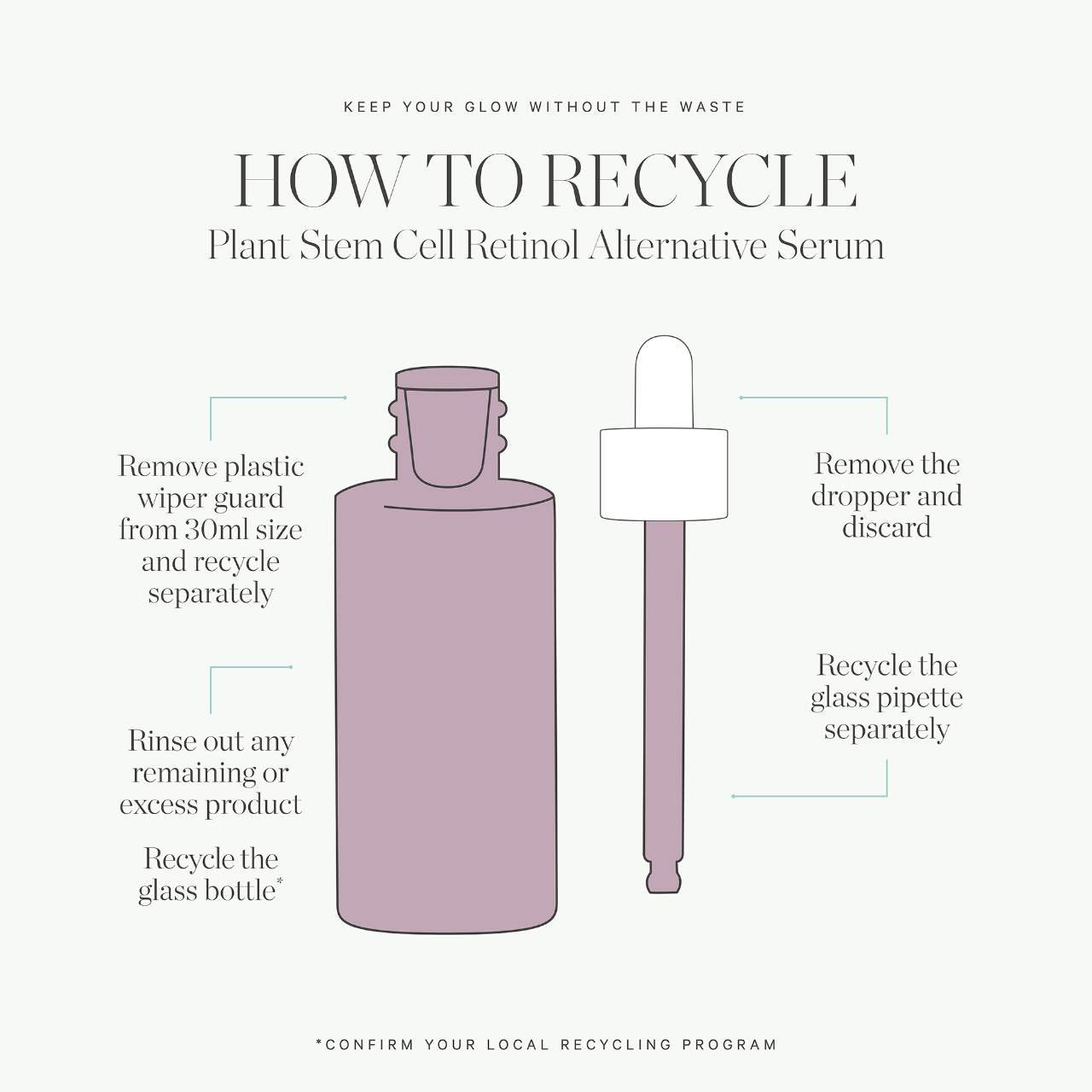 KEEP YOUR GLOW WITHOUT THE WASTE

HOW TO RECYCLE
Plant Stem Cell Retinol Alternative Serum

Remove plastic wiper guard from 30ml size and recycle separately

Rinse out any remaining or excess product

Recycle the glass bottle*

Remove the dropper and discard

Recycle the glass pipette separately

*CONFIRM YOUR LOCAL RECYCLING PROGRAM