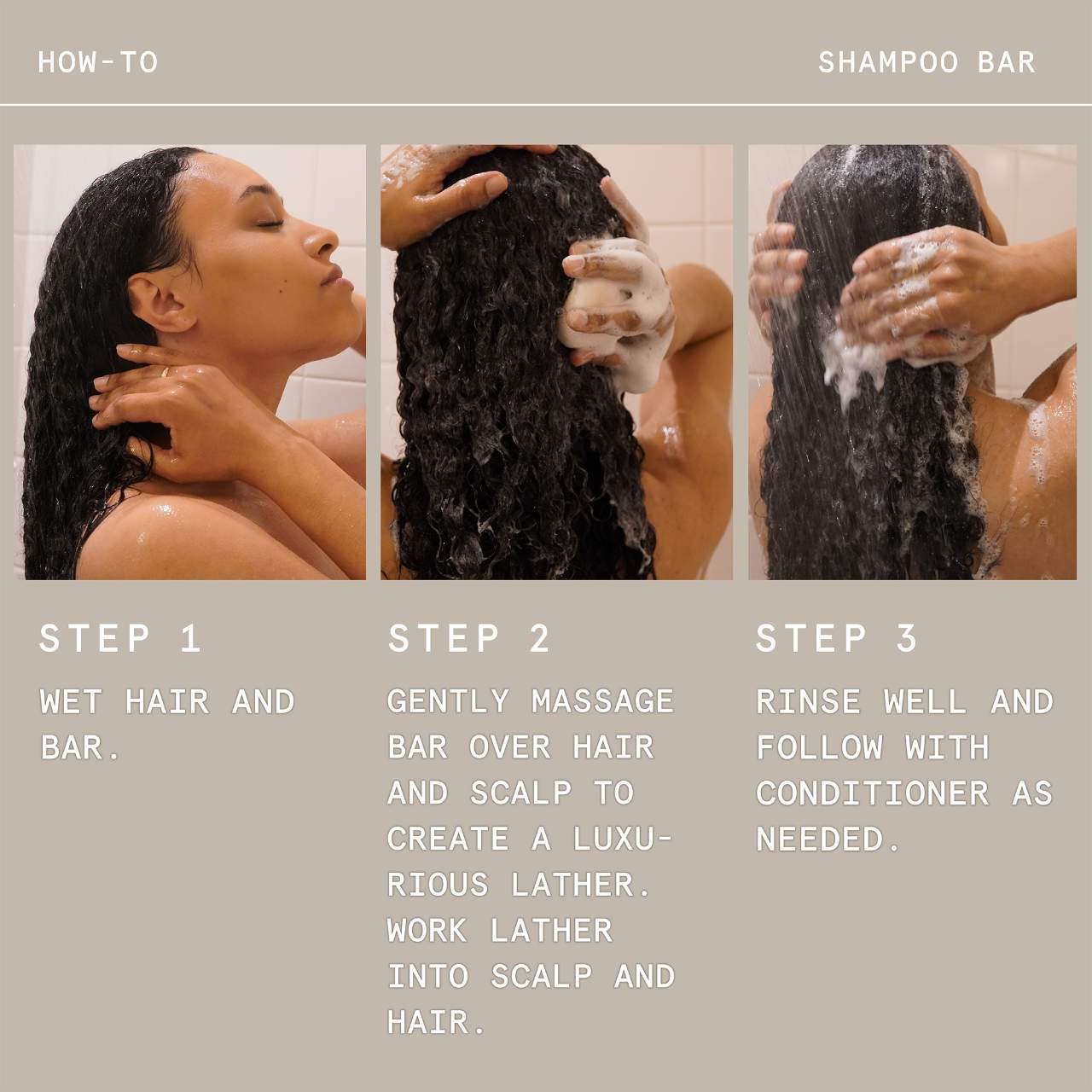 HOW-TO

SHAMPOO BAR

STEP 1

WET HAIR AND BAR.

STEP 2

GENTLY MASSAGE BAR OVER HAIR AND SCALP TO CREATE A LUXURIOUS LATHER. WORK LATHER INTO SCALP AND HAIR.

STEP 3

RINSE WELL AND FOLLOW WITH CONDITIONER AS NEEDED.