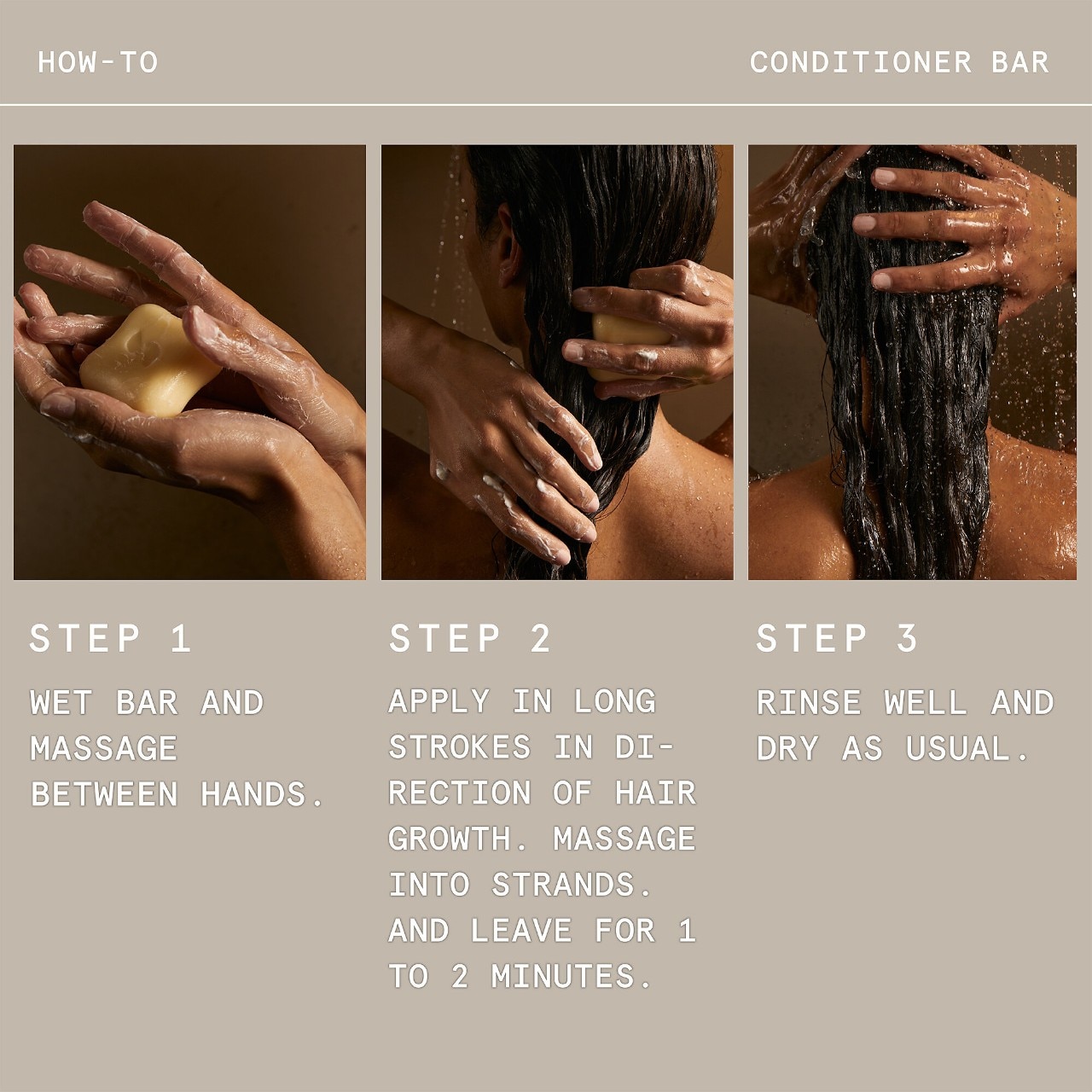 HOW-TO

CONDITIONER BAR

STEP 1

WET BAR AND MASSAGE BETWEEN HANDS.

STEP 2

APPLY IN LONG STROKES IN DIRECTION OF HAIR GROWTH. MASSAGE INTO STRANDS. AND LEAVE FOR 1 TO 2 MINUTES.

STEP 3

RINSE WELL AND DRY AS USUAL.