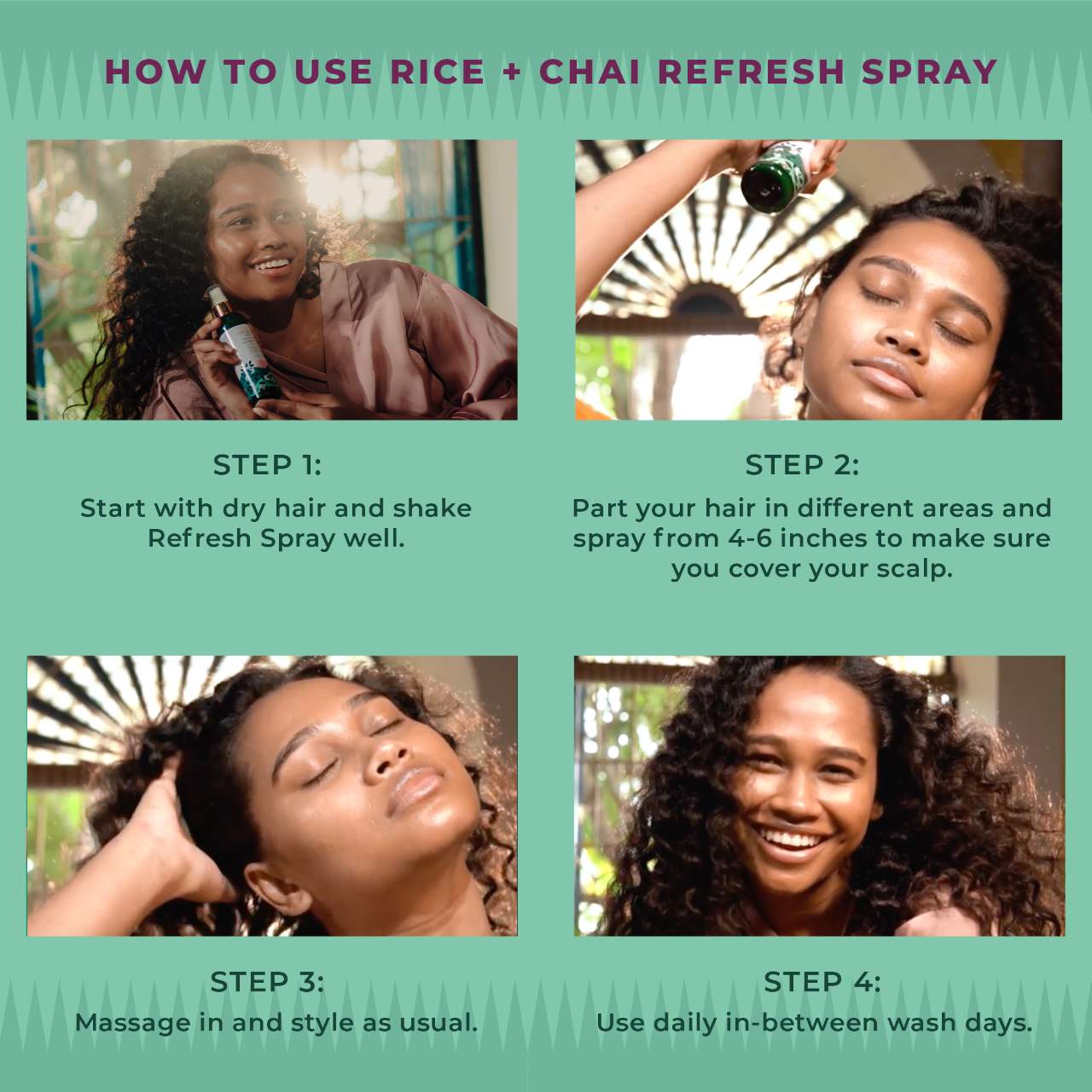 HOW TO USE RICE + CHAI REFRESH SPRAY

STEP 1:
Start with dry hair and shake Refresh Spray well.

STEP 2:
Part your hair in different areas and spray from 4-6 inches to make sure you cover your scalp.

STEP 3:
Massage in and style as usual.

STEP 4:
Use daily in-between wash days.