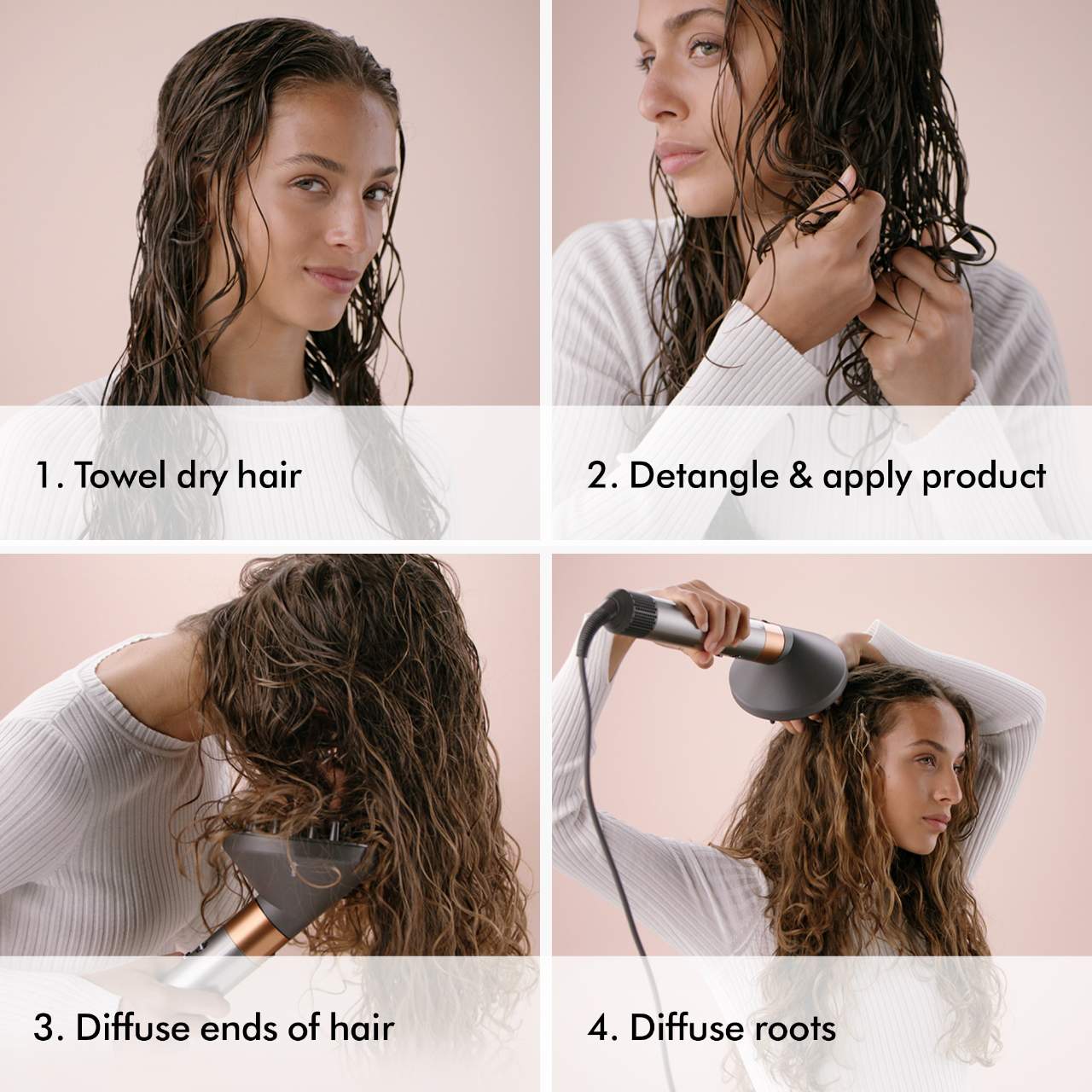 1. Towel dry hair

2. Detangle & apply product

3. Diffuse ends of hair

4. Diffuse roots