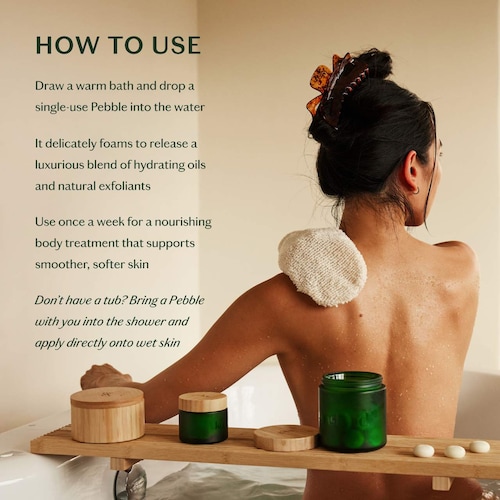 HOW TO USE

Draw a warm bath and drop a single-use Pebble into the water

It delicately foams to release a luxurious blend of hydrating oils and natural exfoliants

Use once a week for a nourishing body treatment that supports smoother, softer skin

Don't have a tub? Bring a Pebble with you into the shower and apply directly onto wet skin