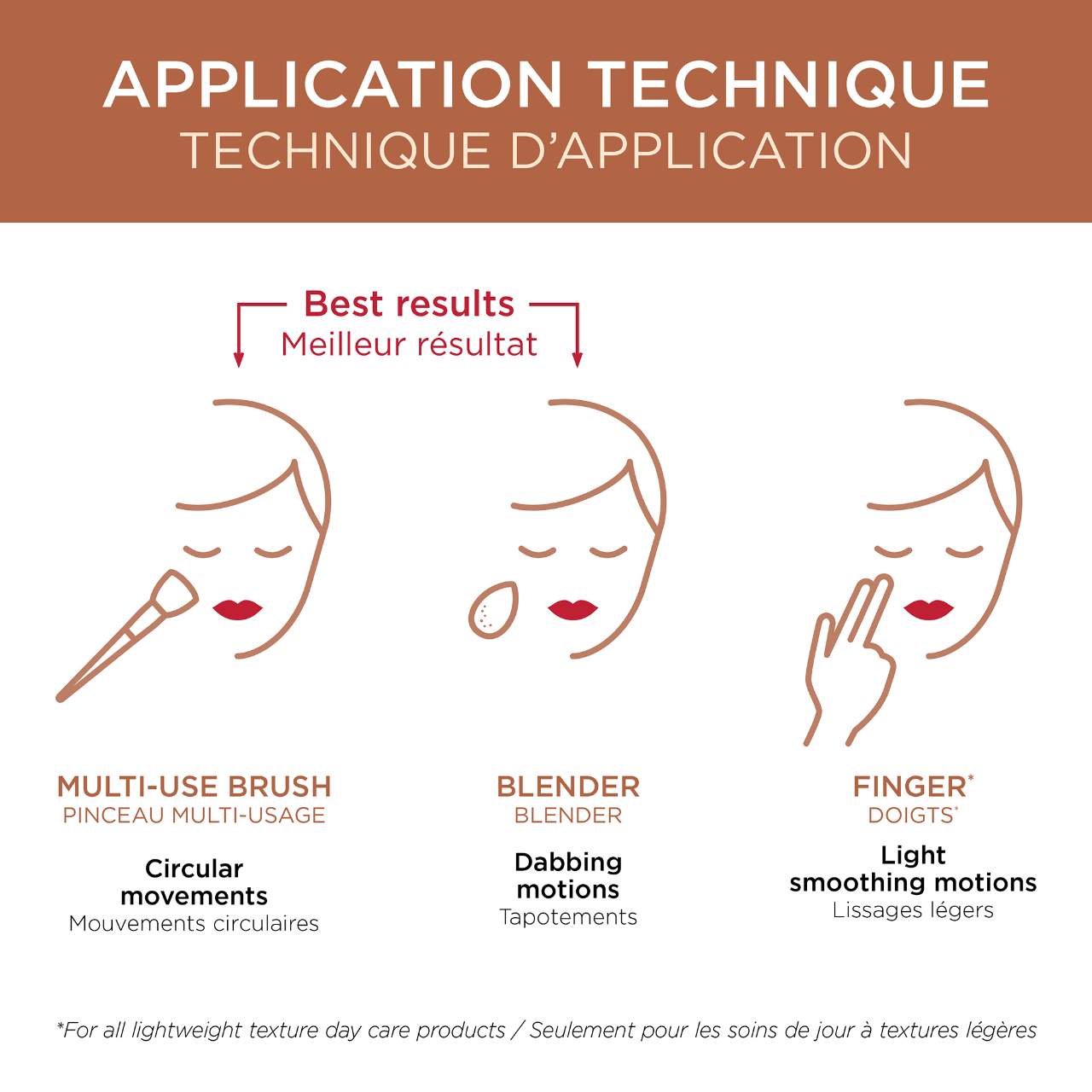 APPLICATION TECHNIQUE
TECHNIQUE D'APPLICATION

Best results
Meilleur résultat

MULTI-USE BRUSH
PINCEAU MULTI-USAGE

Circular movements
Mouvements circulaires

BLENDER
BLENDER

Dabbing motions
Tapotements

FINGER*
DOIGTS*

Light smoothing motions
Lissages légers

*For all lightweight texture day care products / Seulement pour les soins de jour à textures légères