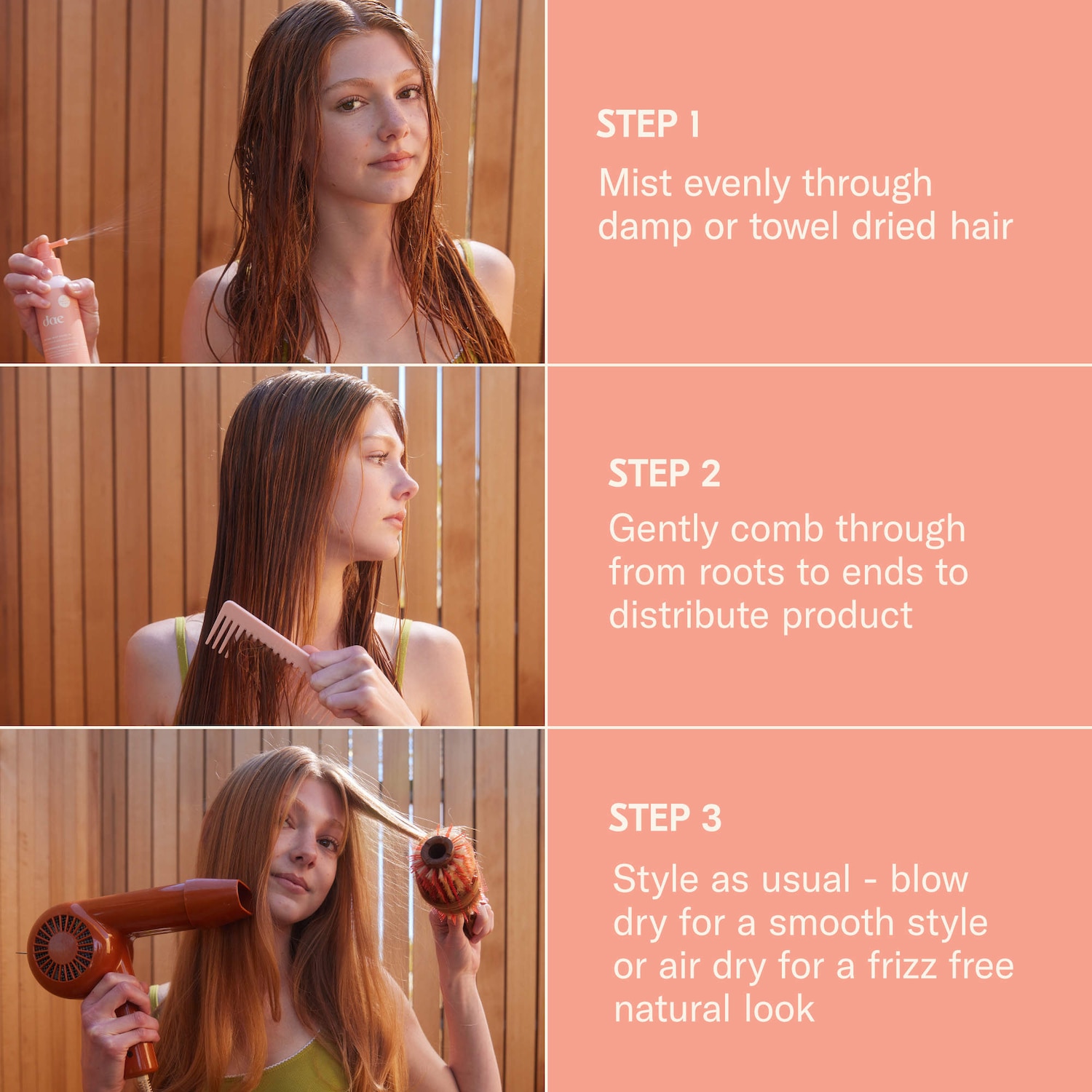 STEP 1

Mist evenly through damp or towel dried hair

STEP 2

Gently comb through from roots to ends to distribute product

STEP 3

Style as usual - blow dry for a smooth style or air dry for a frizz free natural look