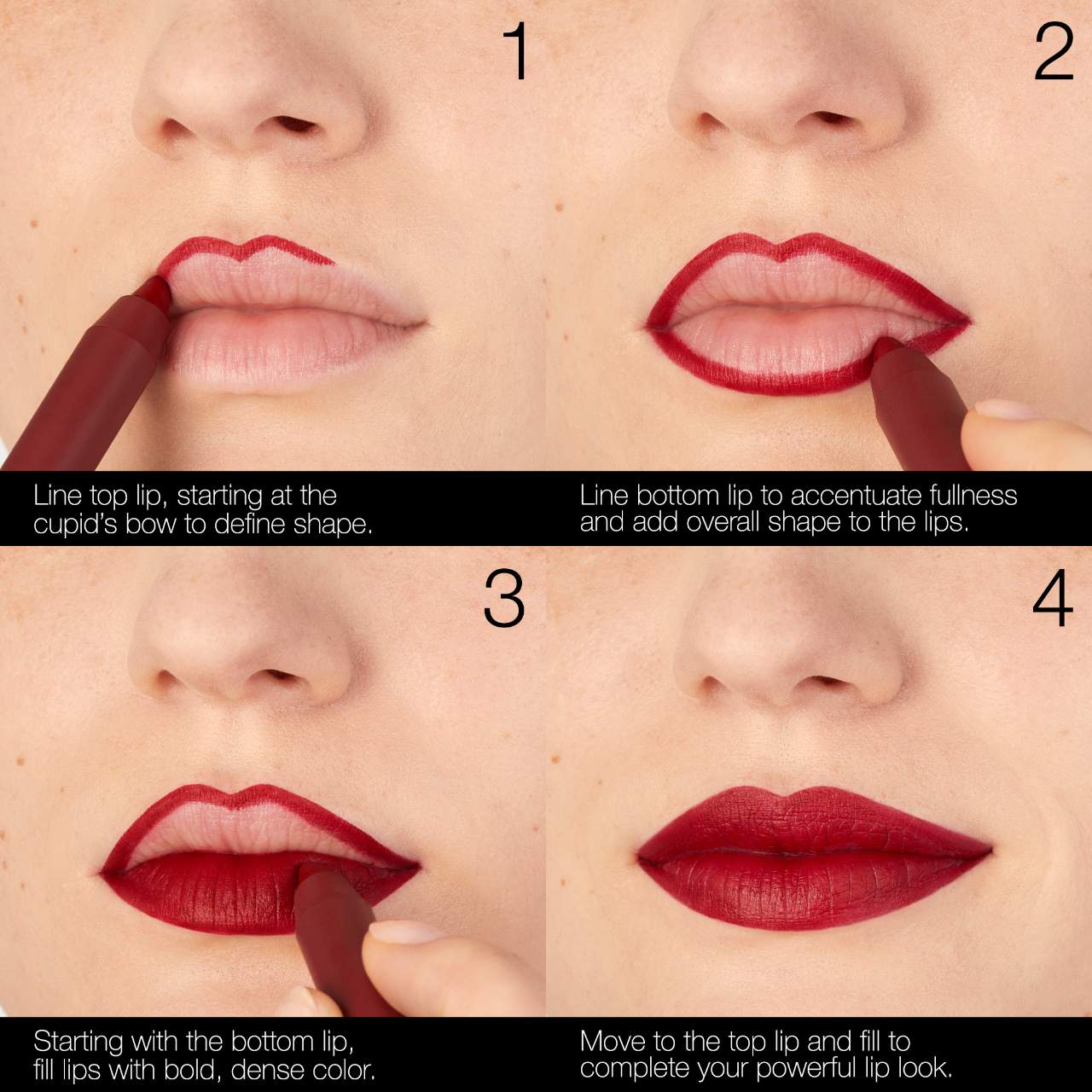 1

Line top lip, starting at the cupid's bow to define shape.

2

Line bottom lip to accentuate fullness and add overall shape to the lips.

3

Starting with the bottom lip, fill lips with bold, dense color.

4

Move to the top lip and fill to complete your powerful lip look.