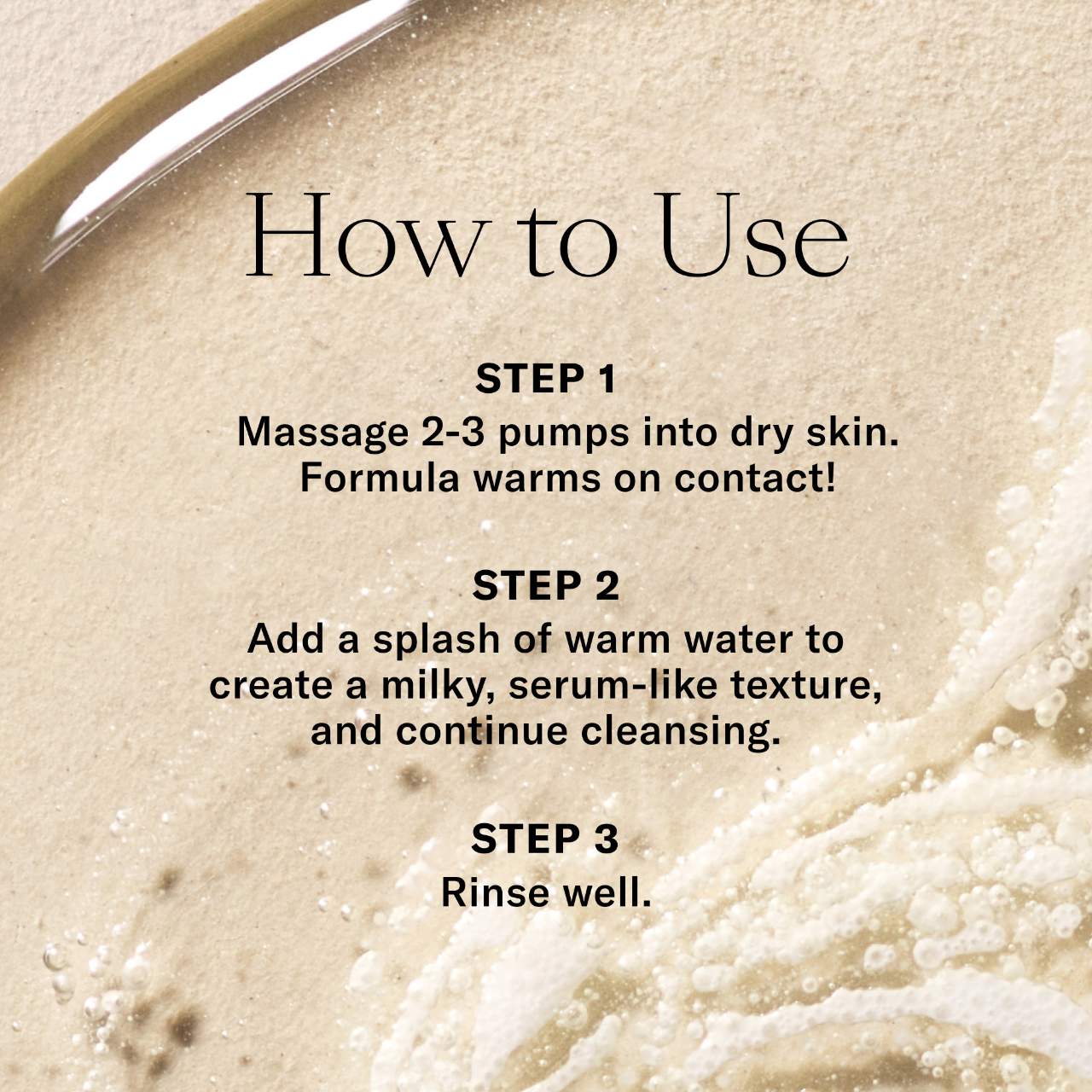 How to Use

STEP 1
Massage 2-3 pumps into dry skin. Formula warms on contact!

STEP 2
Add a splash of warm water to create a milky, serum-like texture, and continue cleansing.

STEP 3
Rinse well.