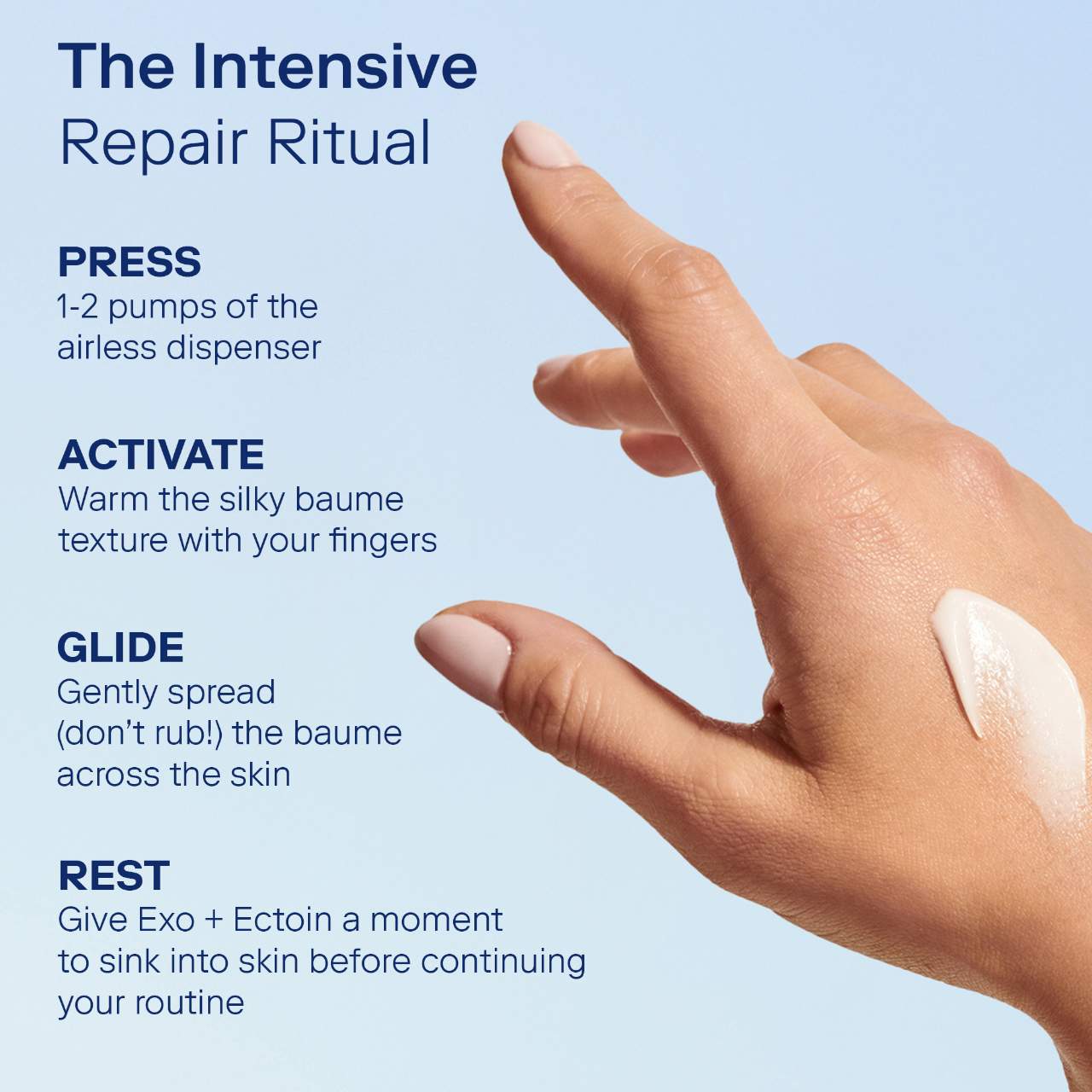 The Intensive
Repair Ritual

PRESS
1-2 pumps of the airless dispenser

ACTIVATE
Warm the silky baume texture with your fingers

GLIDE
Gently spread (don't rub!) the baume across the skin

REST
Give Exo + Ectoin a moment to sink into skin before continuing your routine