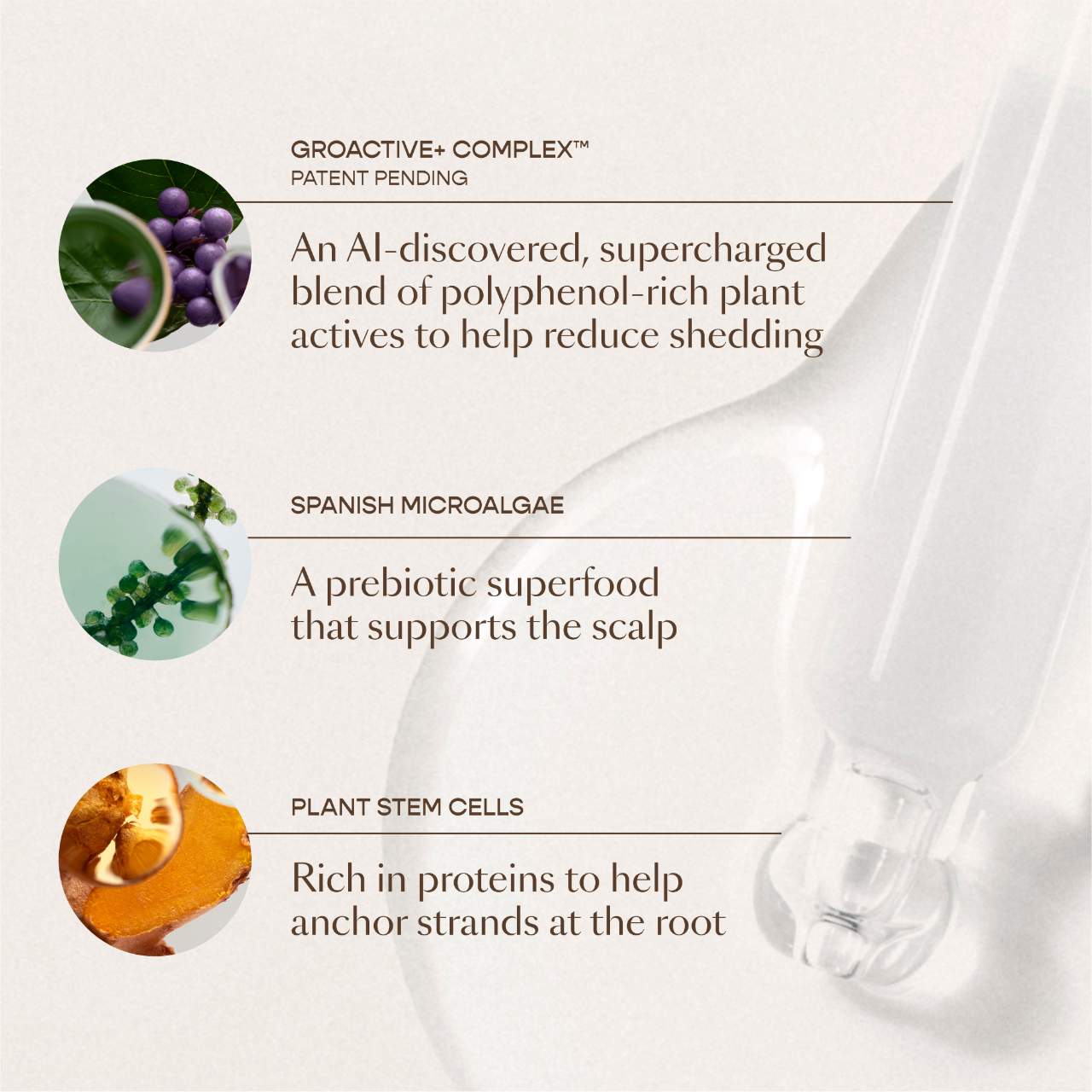 GROACTIVE+ COMPLEX™
PATENT PENDING

An AI-discovered, supercharged blend of polyphenol-rich plant actives to help reduce shedding

SPANISH MICROALGAE

A prebiotic superfood that supports the scalp

PLANT STEM CELLS

Rich in proteins to help anchor strands at the root